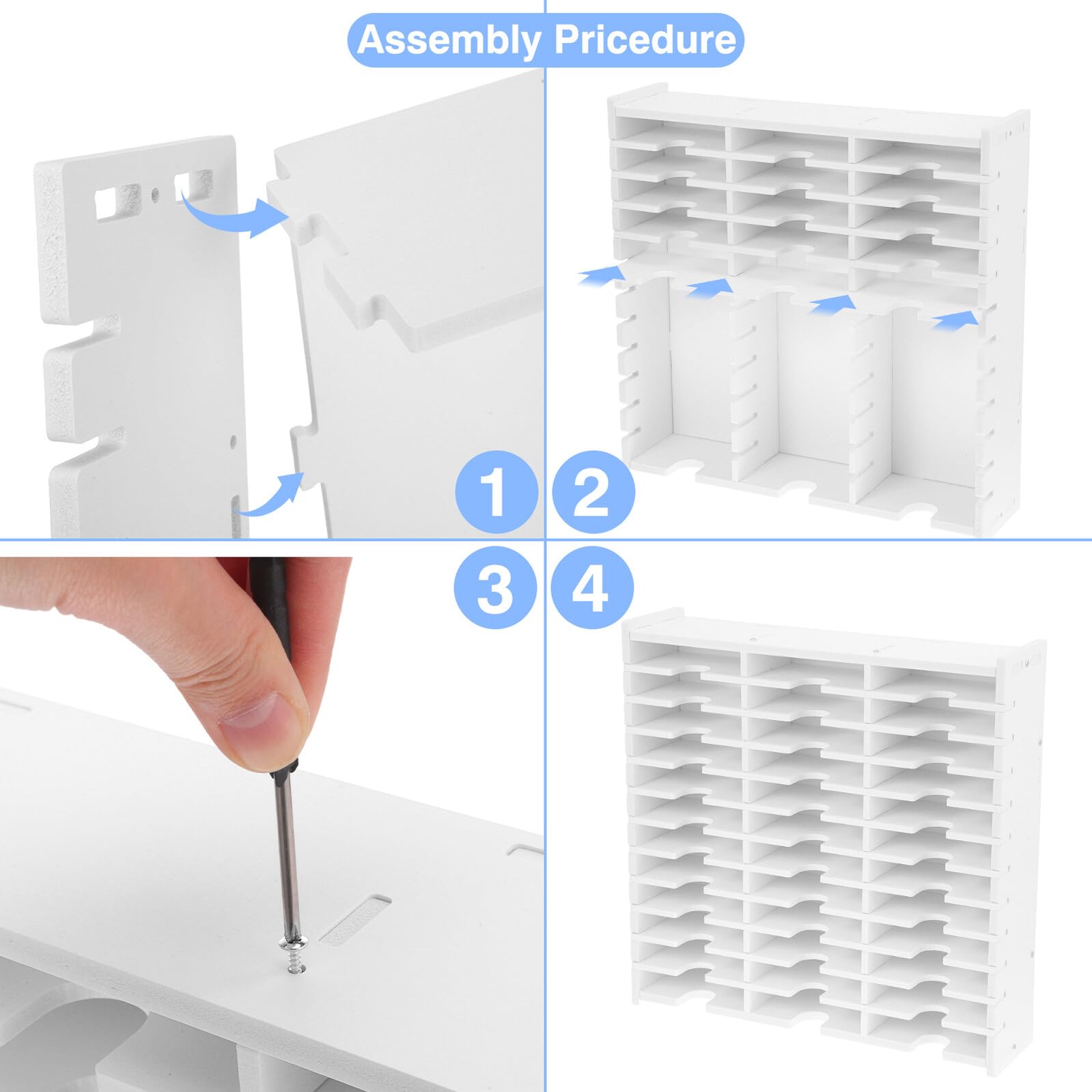 Assembly Pricedure

1

2

3

4