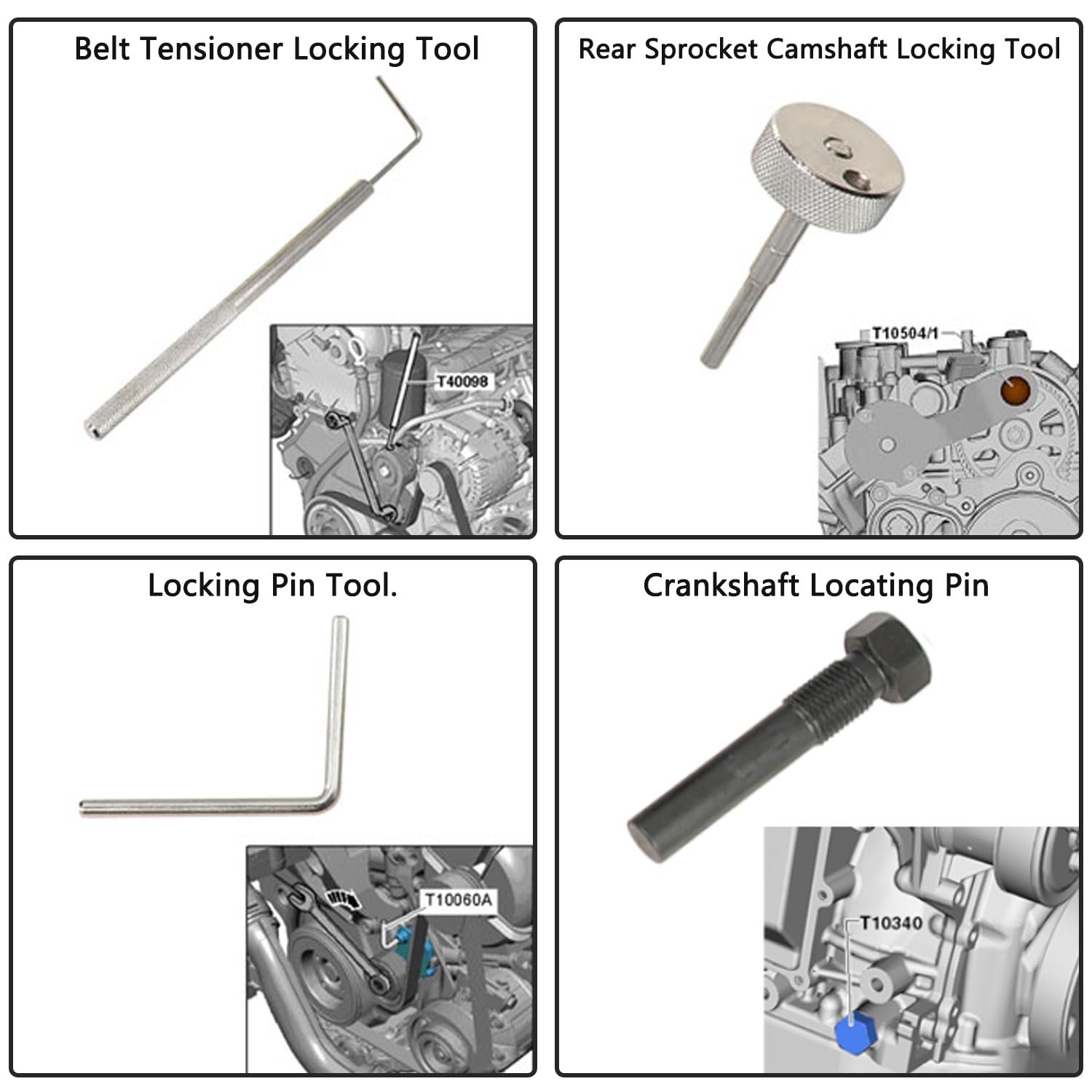 Belt Tensioner Locking Tool

T40098

Rear Sprocket Camshaft Locking Tool

T10504/1

Locking Pin Tool.

T10060A

Crankshaft Locating Pin

T10340