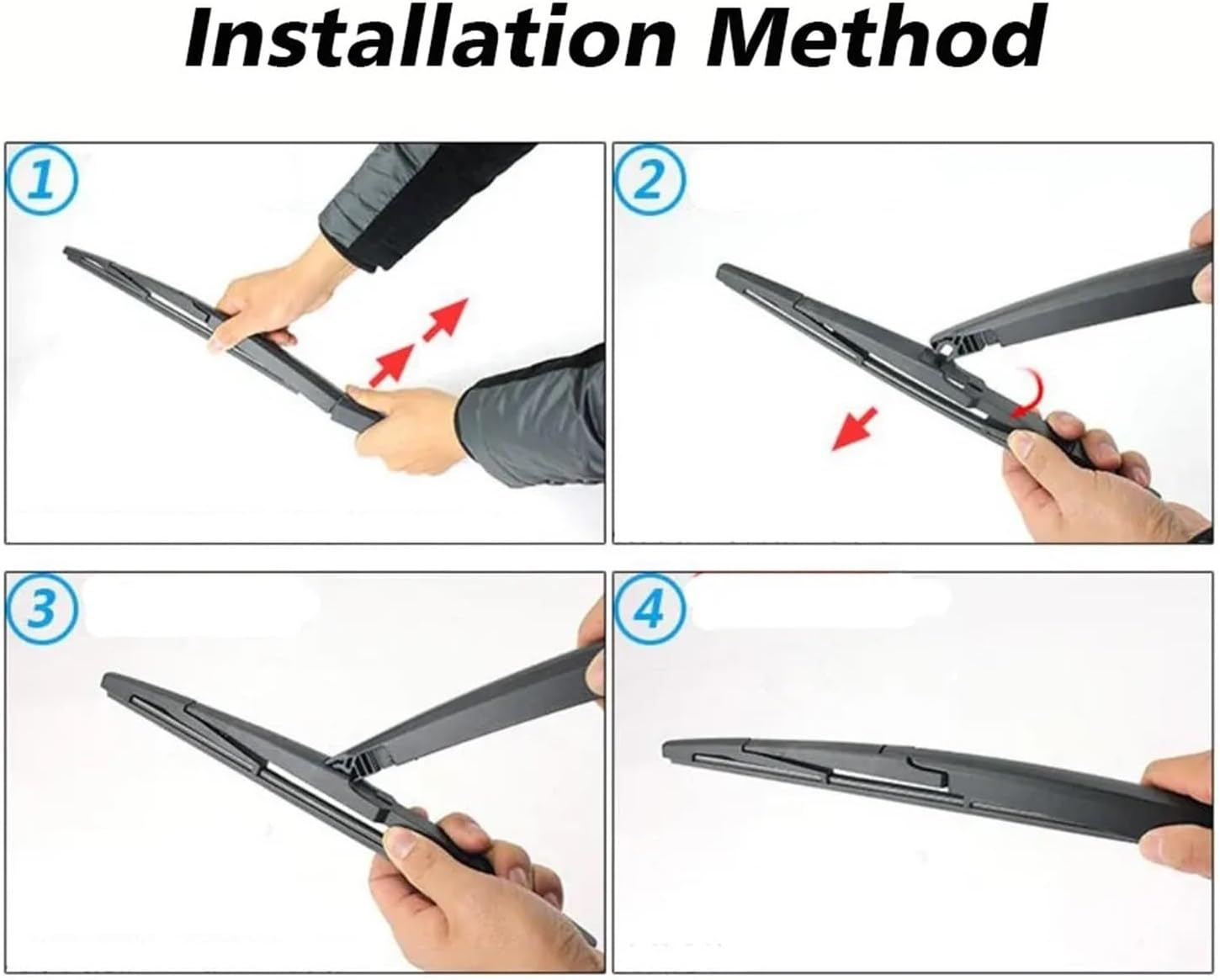 Installation Method

1

2

3

4