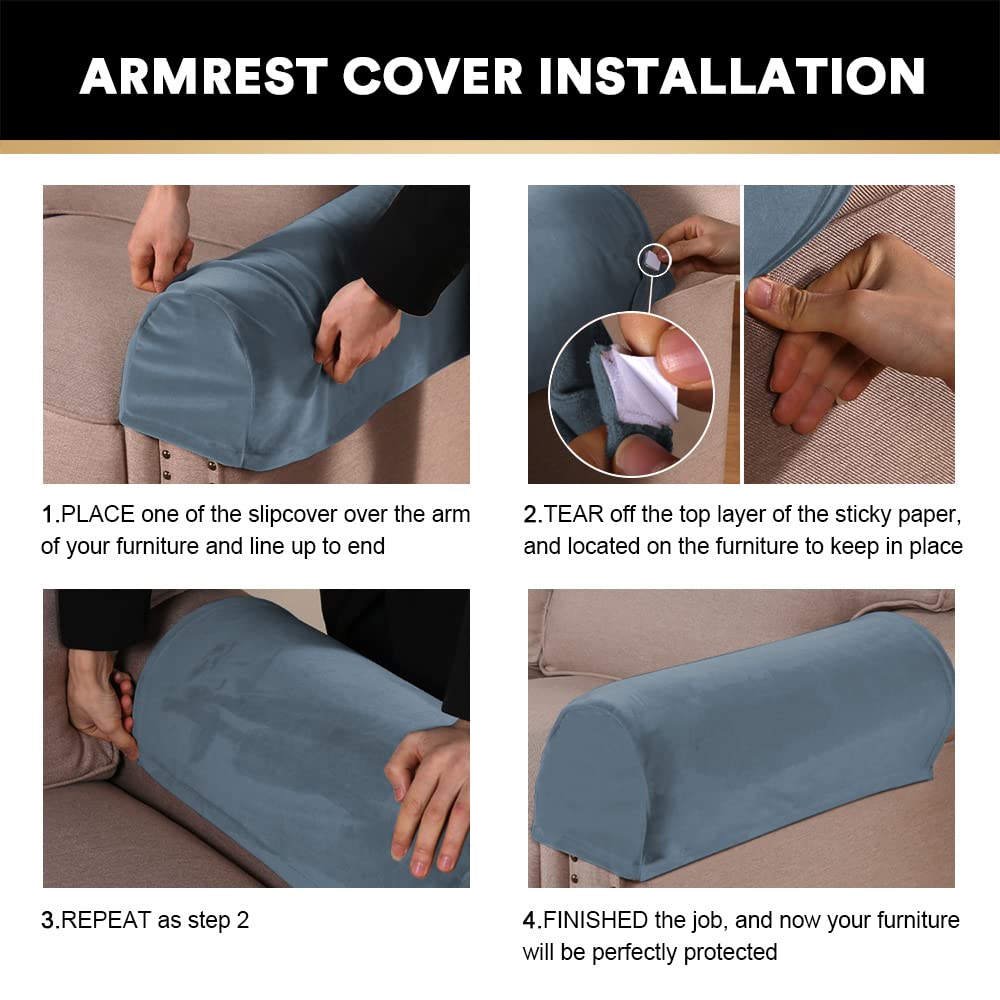 ARMREST COVER INSTALLATION

1.PLACE one of the slipcover over the arm of your furniture and line up to end

2.TEAR off the top layer of the sticky paper, and located on the furniture to keep in place

3.REPEAT as step 2

4.FINISHED the job, and now your furniture will be perfectly protected