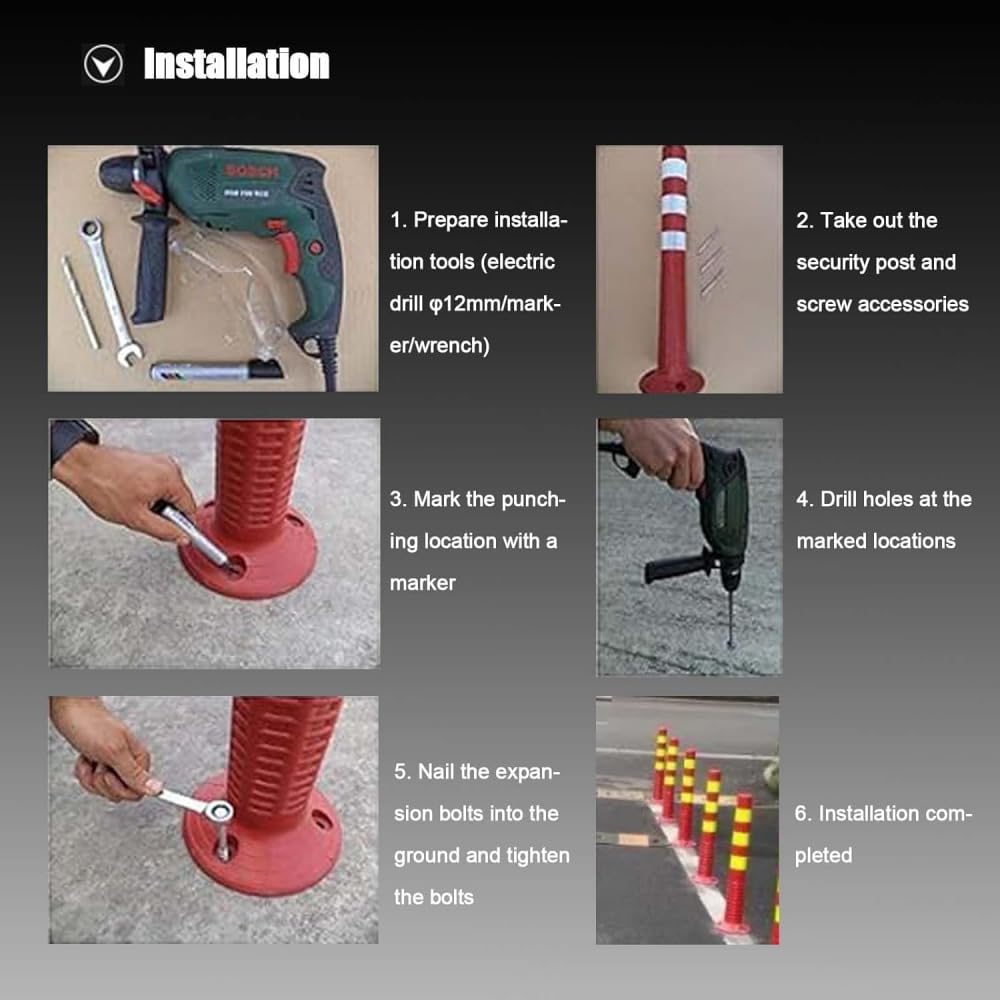 Installation

BOSCH

1. Prepare installation tools (electric drill φ12mm/marker/wrench)

2. Take out the security post and screw accessories

3. Mark the punching location with a marker

4. Drill holes at the marked locations

5. Nail the expansion bolts into the ground and tighten the bolts

6. Installation completed