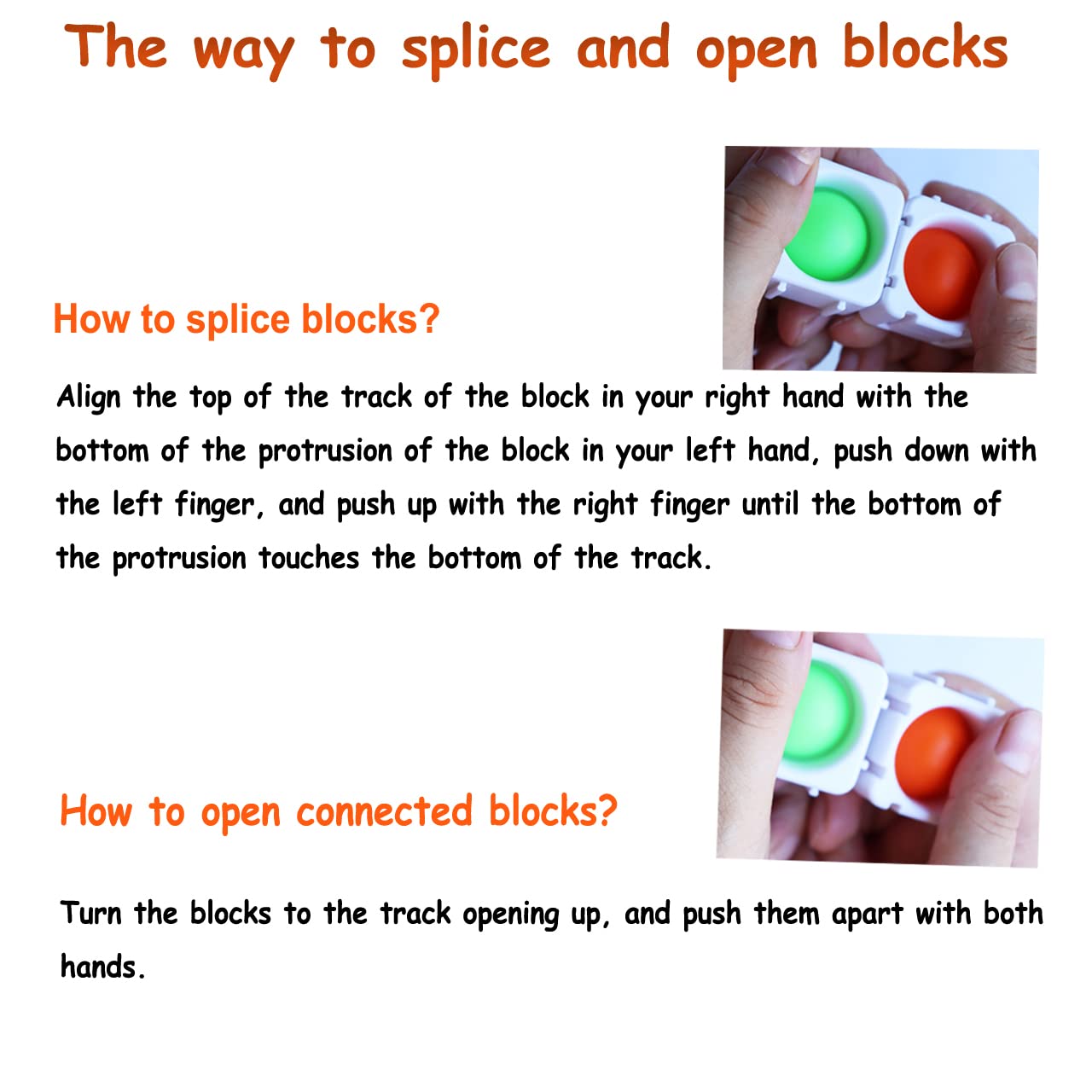 The way to splice and open blocks

How to splice blocks?

Align the top of the track of the block in your right hand with the bottom of the protrusion of the block in your left hand, push down with the left finger, and push up with the right finger until the bottom of the protrusion touches the bottom of the track.

How to open connected blocks?

Turn the blocks to the track opening up, and push them apart with both hands.