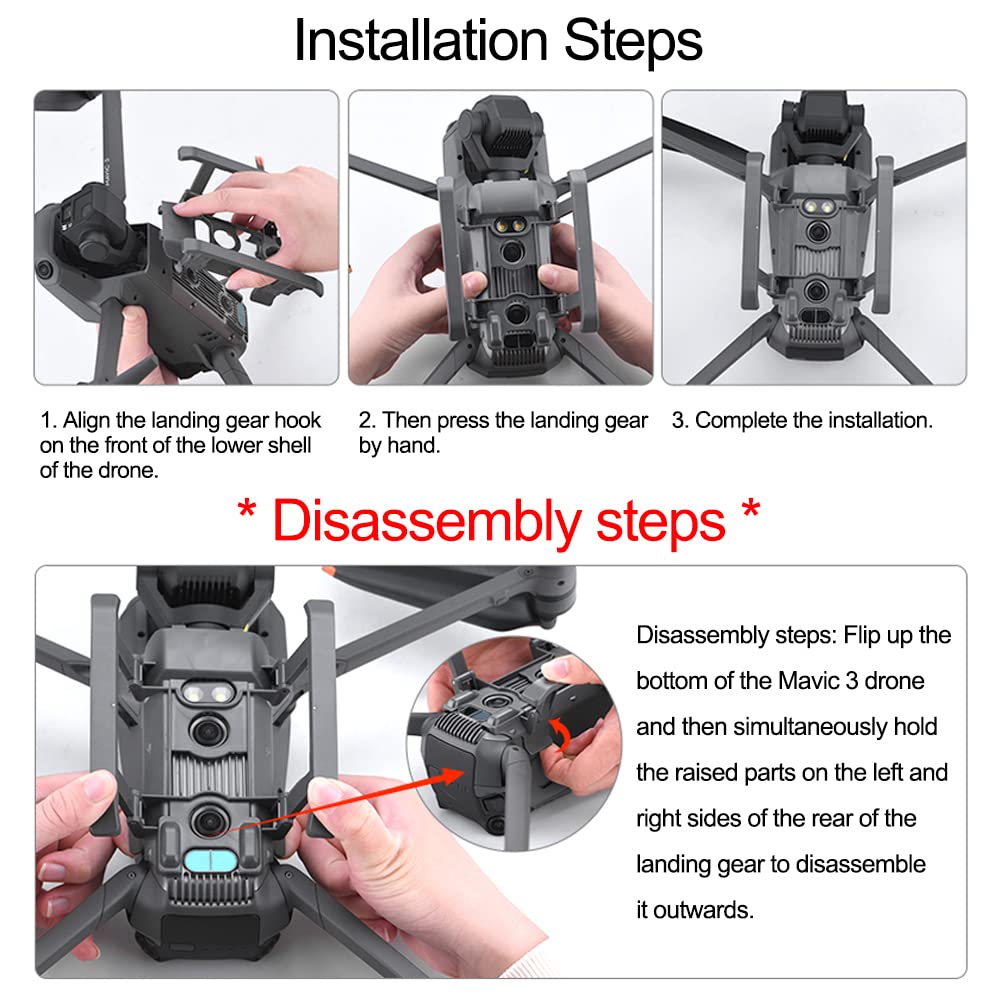 Installation Steps

1. Align the landing gear hook on the front of the lower shell of the drone.

2. Then press the landing gear by hand.

3. Complete the installation.

* Disassembly steps *

Disassembly steps: Flip up the bottom of the Mavic 3 drone and then simultaneously hold the raised parts on the left and right sides of the rear of the landing gear to disassemble it outwards.