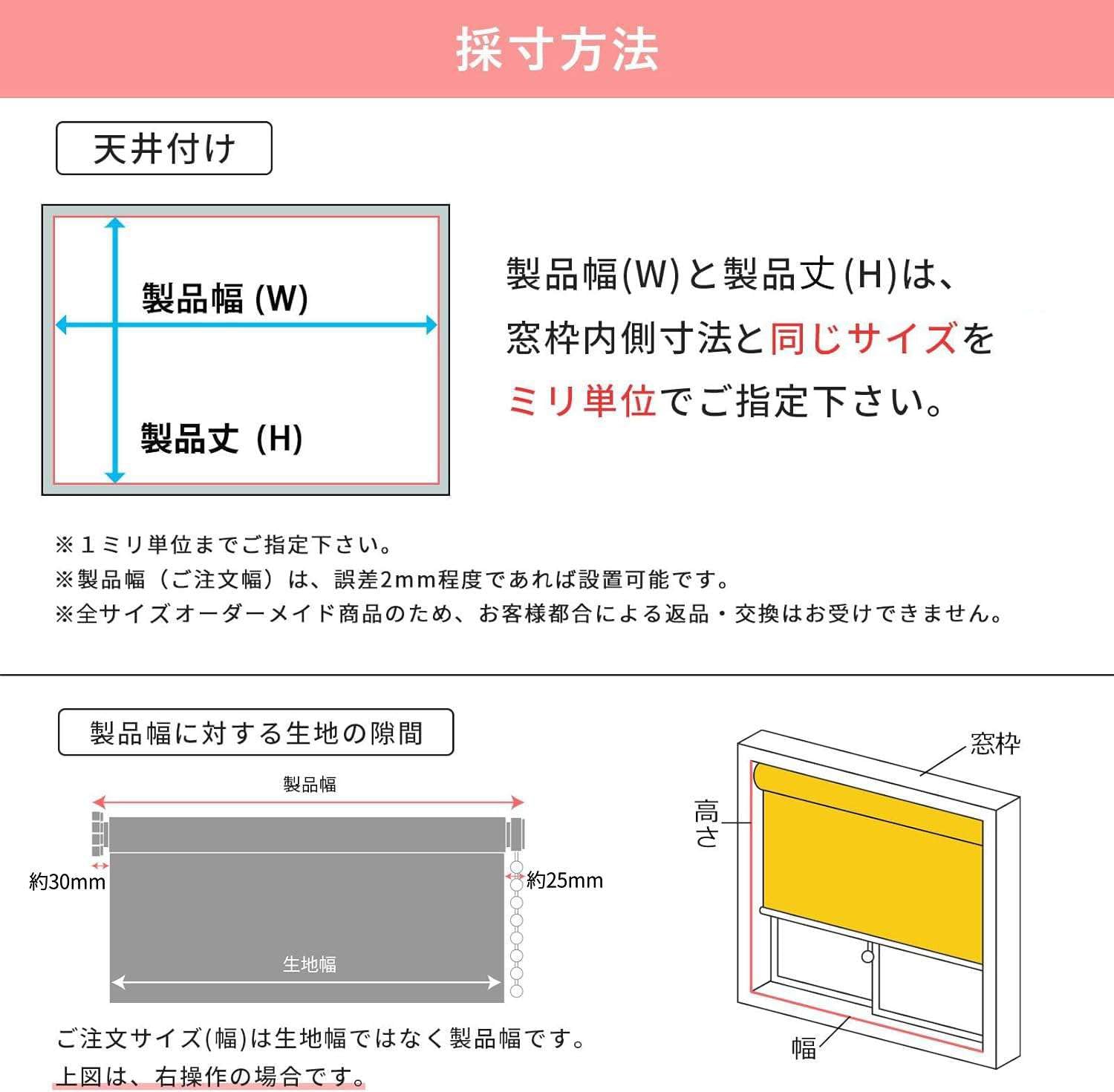 採寸方法

天井付け

製品幅 (W)

製品丈 (H)

製品幅(W)と製品丈(H)は、窓枠内側寸法と同じサイズをミリ単位でご指定下さい。

※１ミリ単位までご指定下さい。
※製品幅（ご注文幅）は、誤差2mm程度であれば設置可能です。
※全サイズオーダーメイド商品のため、お客様都合による返品・交換はお受けできません。

製品幅に対する生地の隙間

製品幅

約30mm

約25mm

生地幅

ご注文サイズ(幅)は生地幅ではなく製品幅です。
上図は、右操作の場合です。

窓枠

高さ

幅