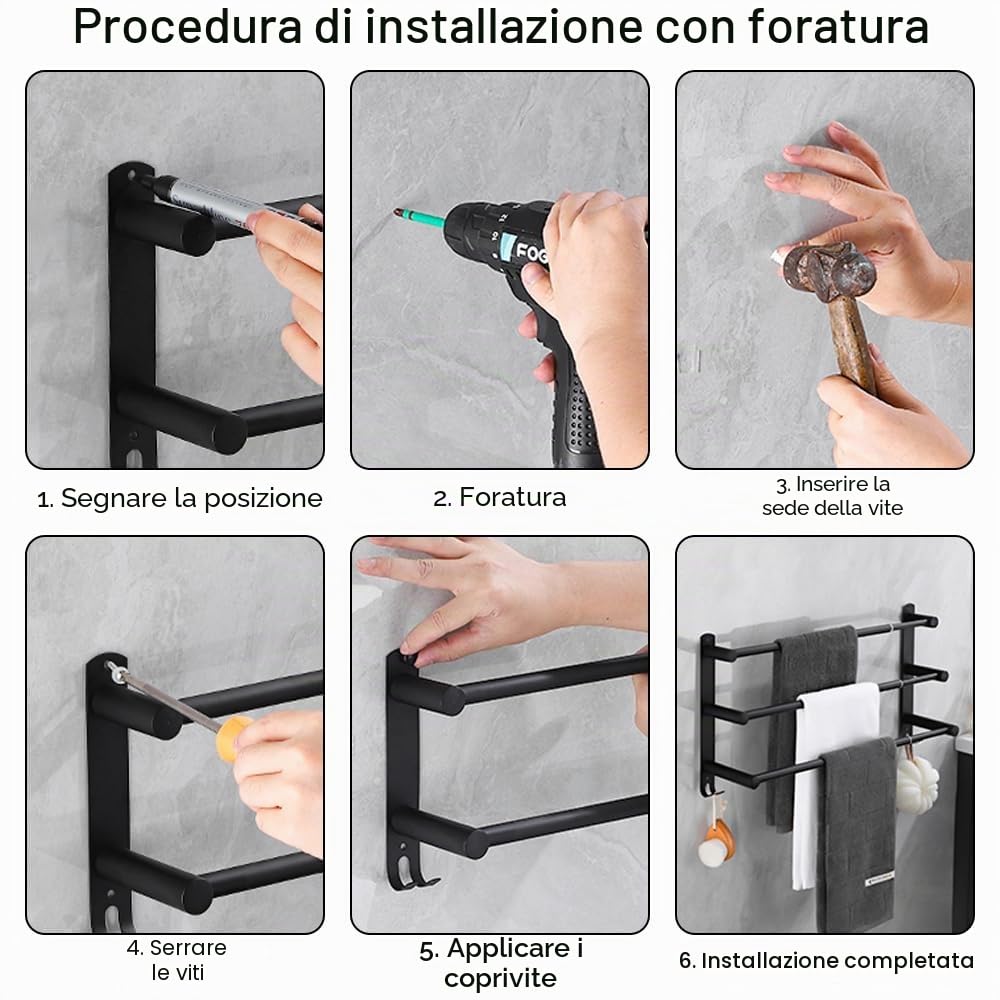 Procedura di installazione con foratura

FOG

1. Segnare la posizione

2. Foratura

3. Inserire la sede della vite

4. Serrare le viti

5. Applicare i coprivite

6. Installazione completata