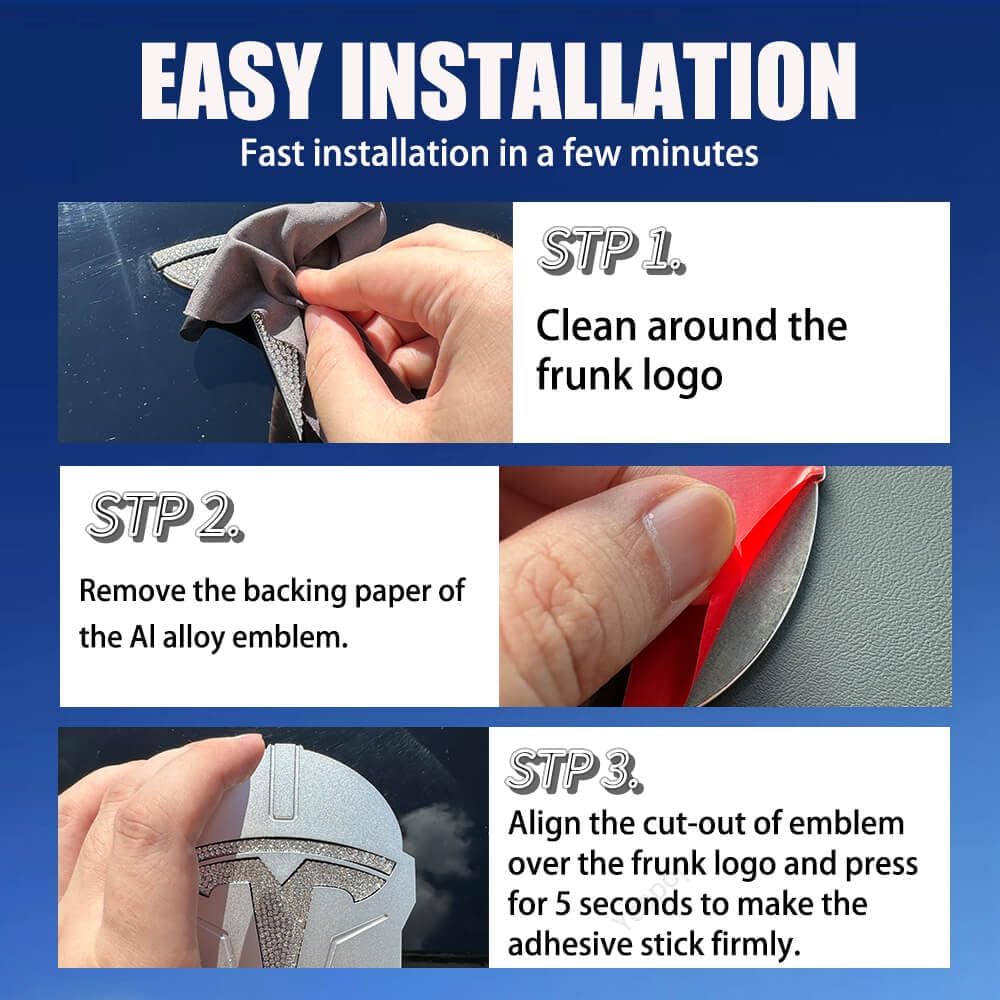 EASY INSTALLATION

Fast installation in a few minutes

STP 1.

Clean around the frunk logo

STP 2.

Remove the backing paper of the Al alloy emblem.

STP 3.

Align the cut-out of emblem over the frunk logo and press for 5 seconds to make the adhesive stick firmly.