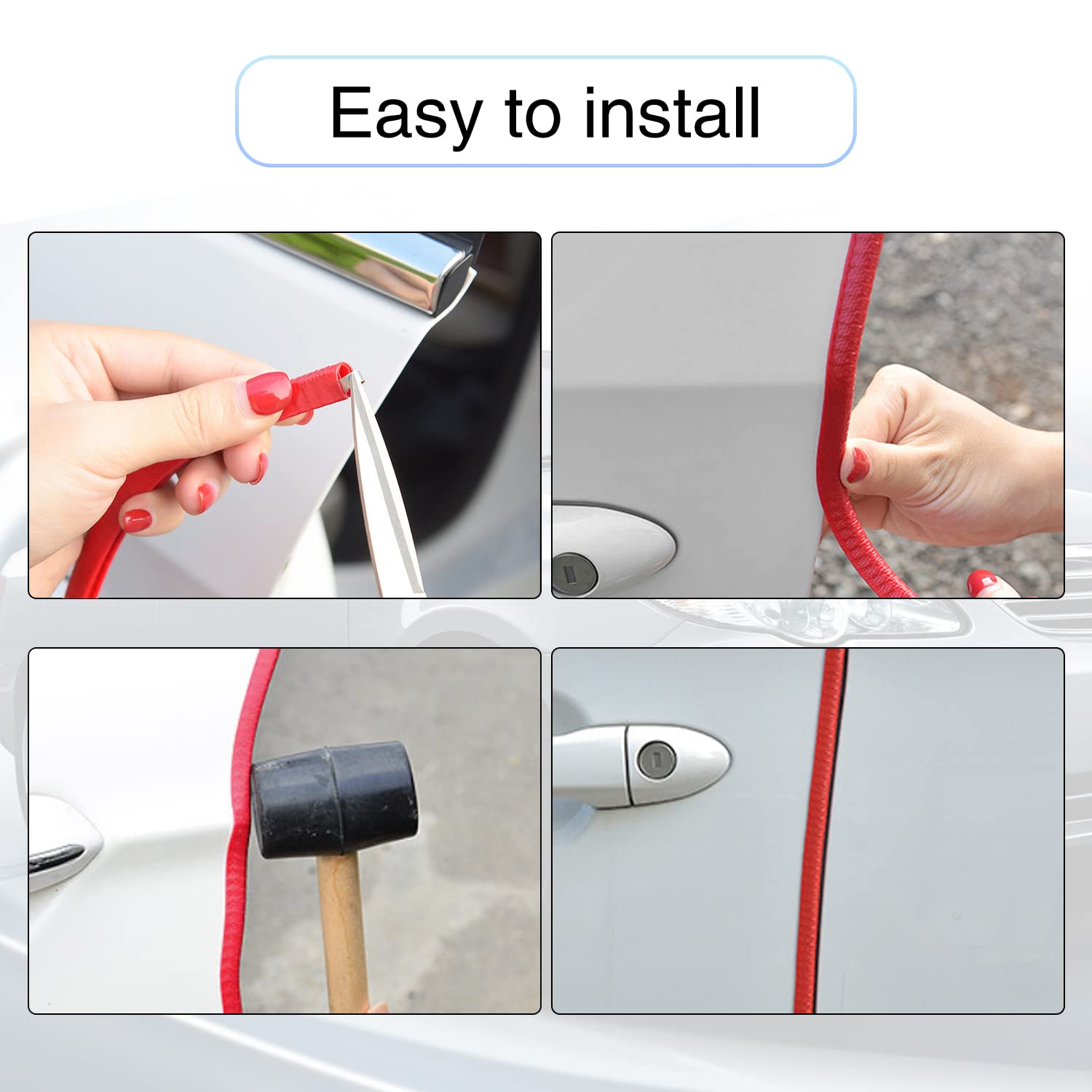 Easy to install