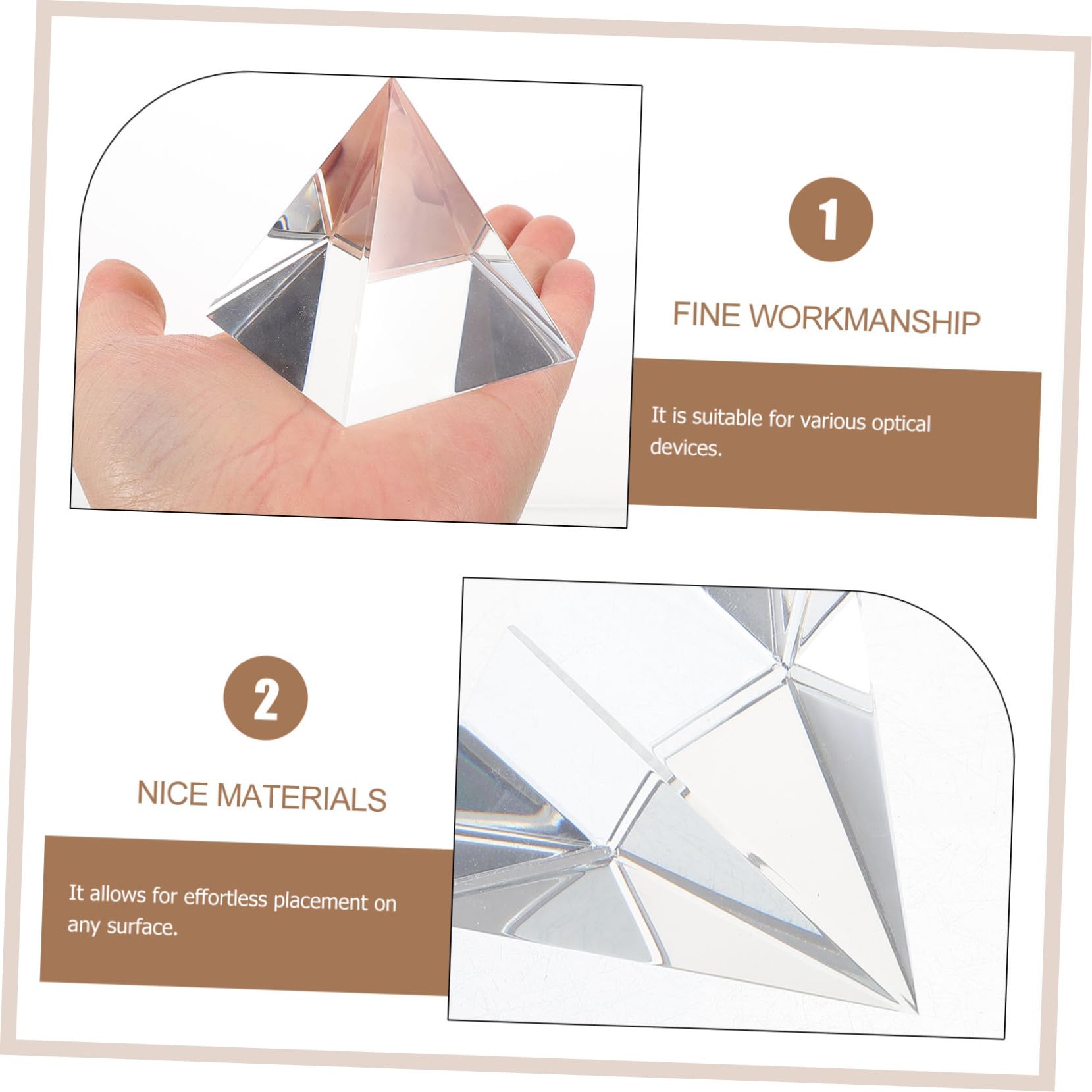 1

FINE WORKMANSHIP

It is suitable for various optical devices.

2

NICE MATERIALS

It allows for effortless placement on any surface.