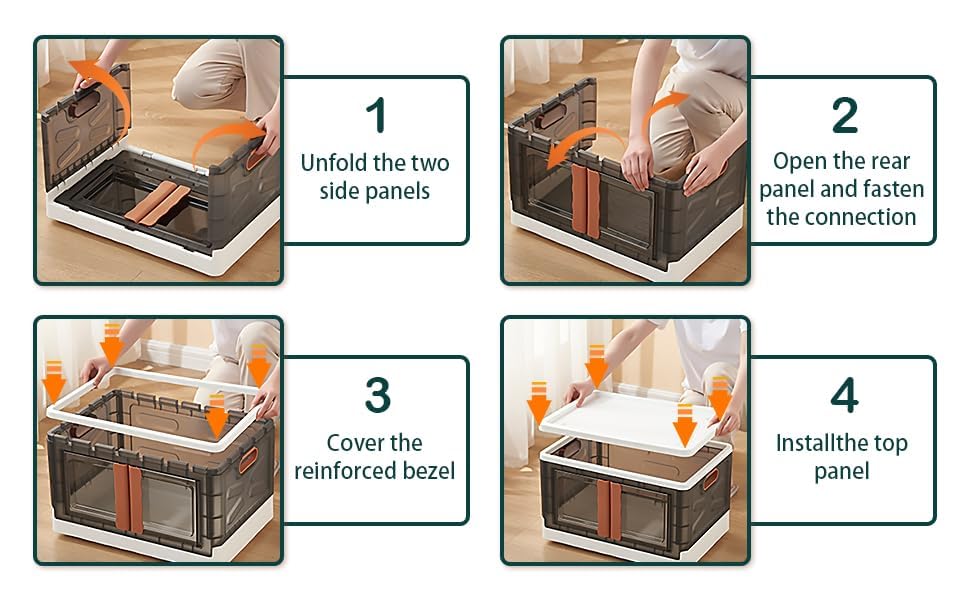 1
Unfold the two side panels

2
Open the rear panel and fasten the connection

3
Cover the reinforced bezel

4
Installthe top panel