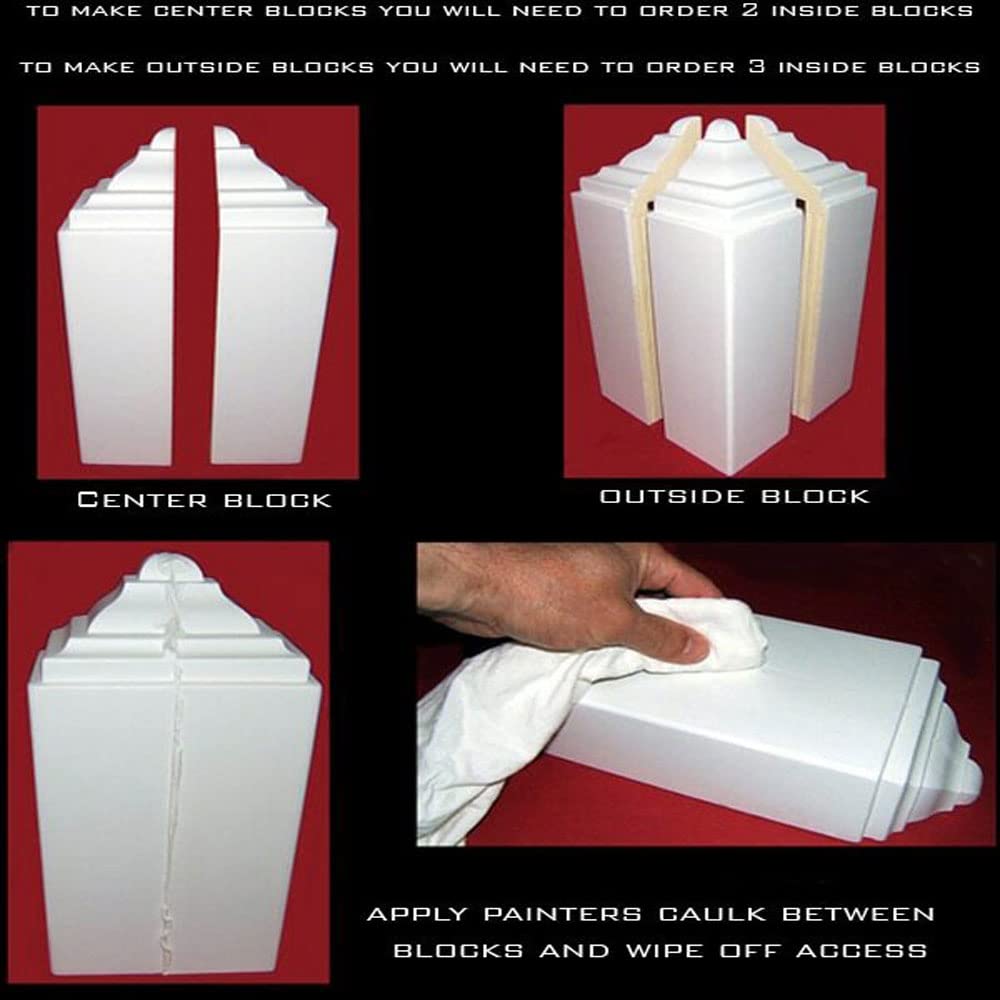 TO MAKE CENTER BLOCKS YOU WILL NEED TO ORDER 2 INSIDE BLOCKS

TO MAKE OUTSIDE BLOCKS YOU WILL NEED TO ORDER 3 INSIDE BLOCKS

CENTER BLOCK

OUTSIDE BLOCK

APPLY PAINTERS CAULK BETWEEN BLOCKS AND WIPE OFF ACCESS