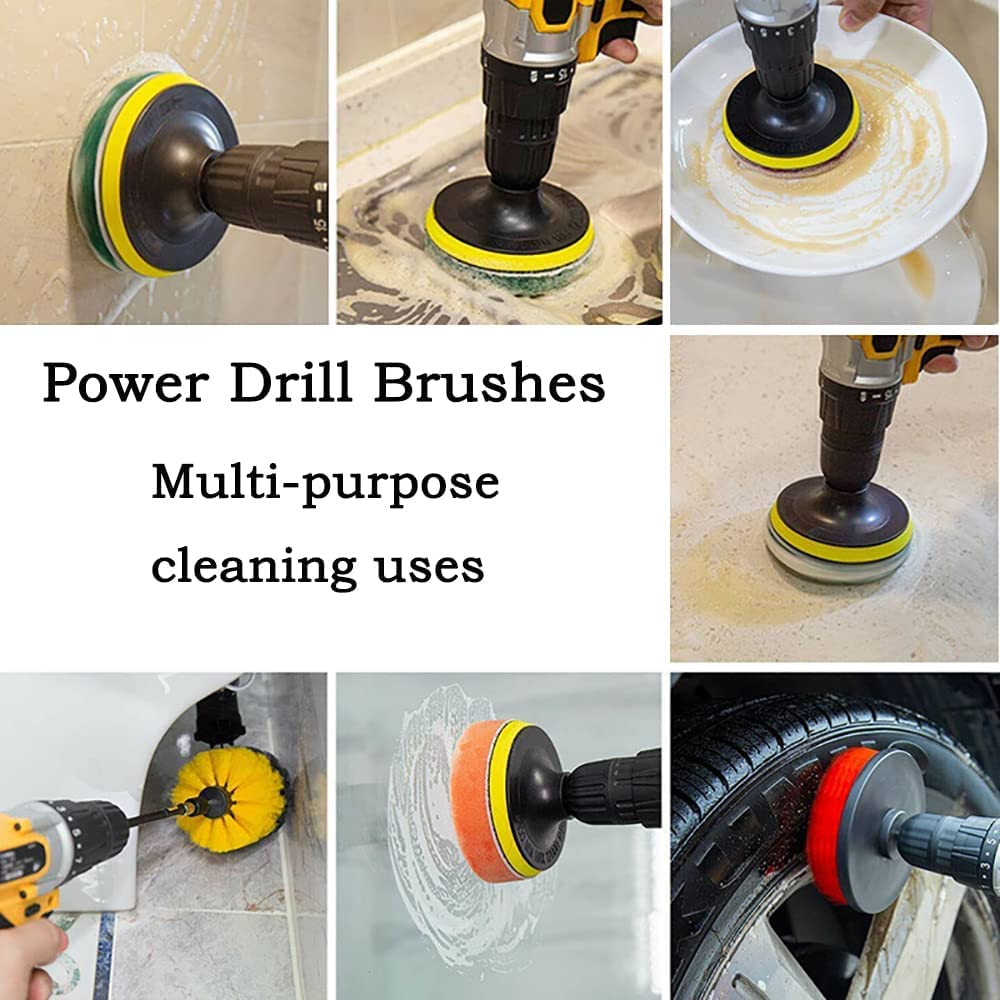 Power Drill Brushes

Multi-purpose cleaning uses