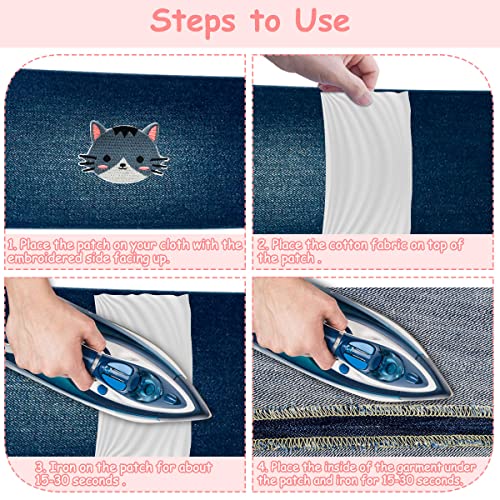 Steps to Use

1. Place the patch on your cloth with the embroidered side facing up.

2. Place the cotton fabric on top of the patch .

3. Iron on the patch for about 15-30 seconds .

4. Place the inside of the garment under the patch and iron for 15-30 seconds.