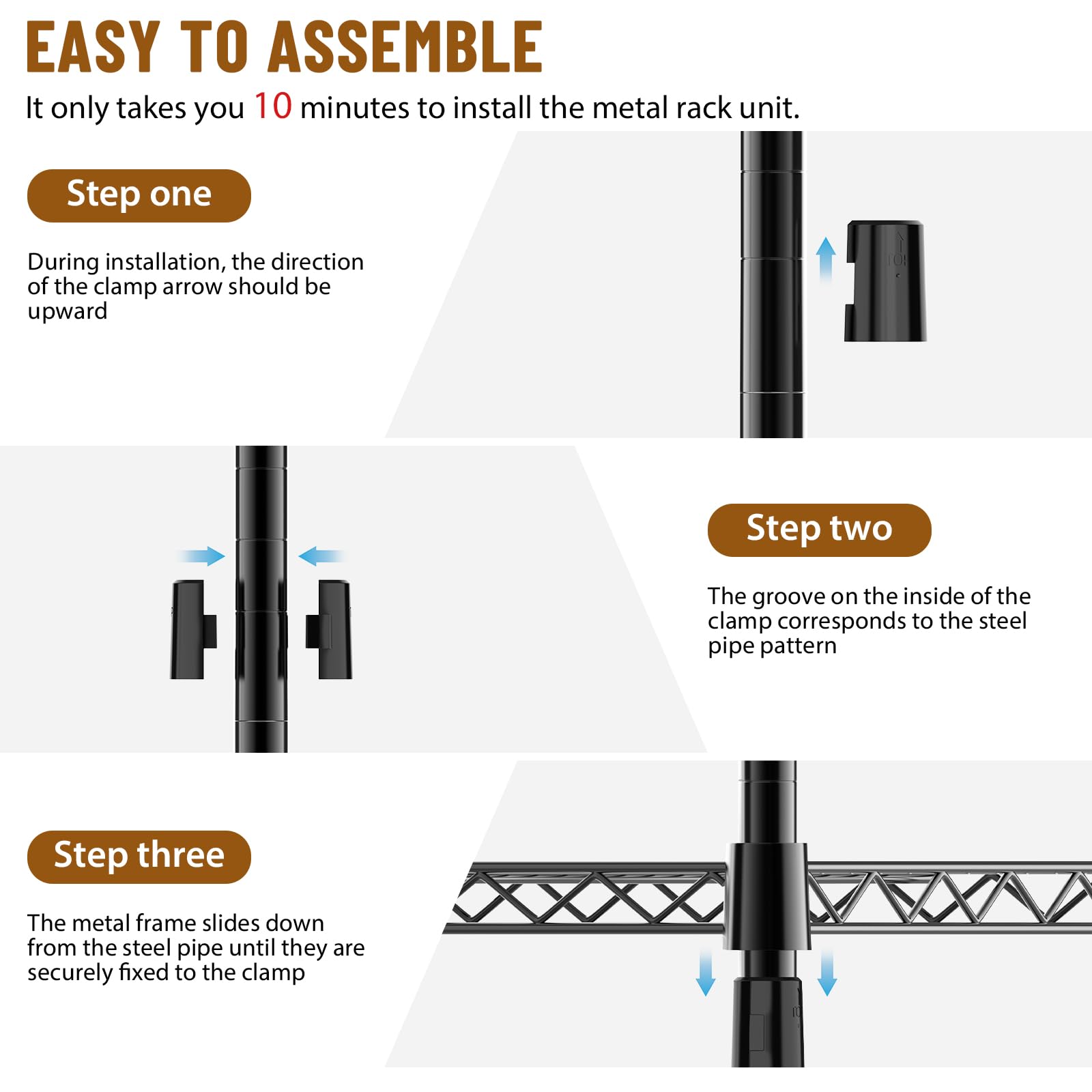 EASY TO ASSEMBLE

It only takes you 10 minutes to install the metal rack unit.

Step one

During installation, the direction of the clamp arrow should be upward

Step two

The groove on the inside of the clamp corresponds to the steel pipe pattern

Step three

The metal frame slides down from the steel pipe until they are securely fixed to the clamp