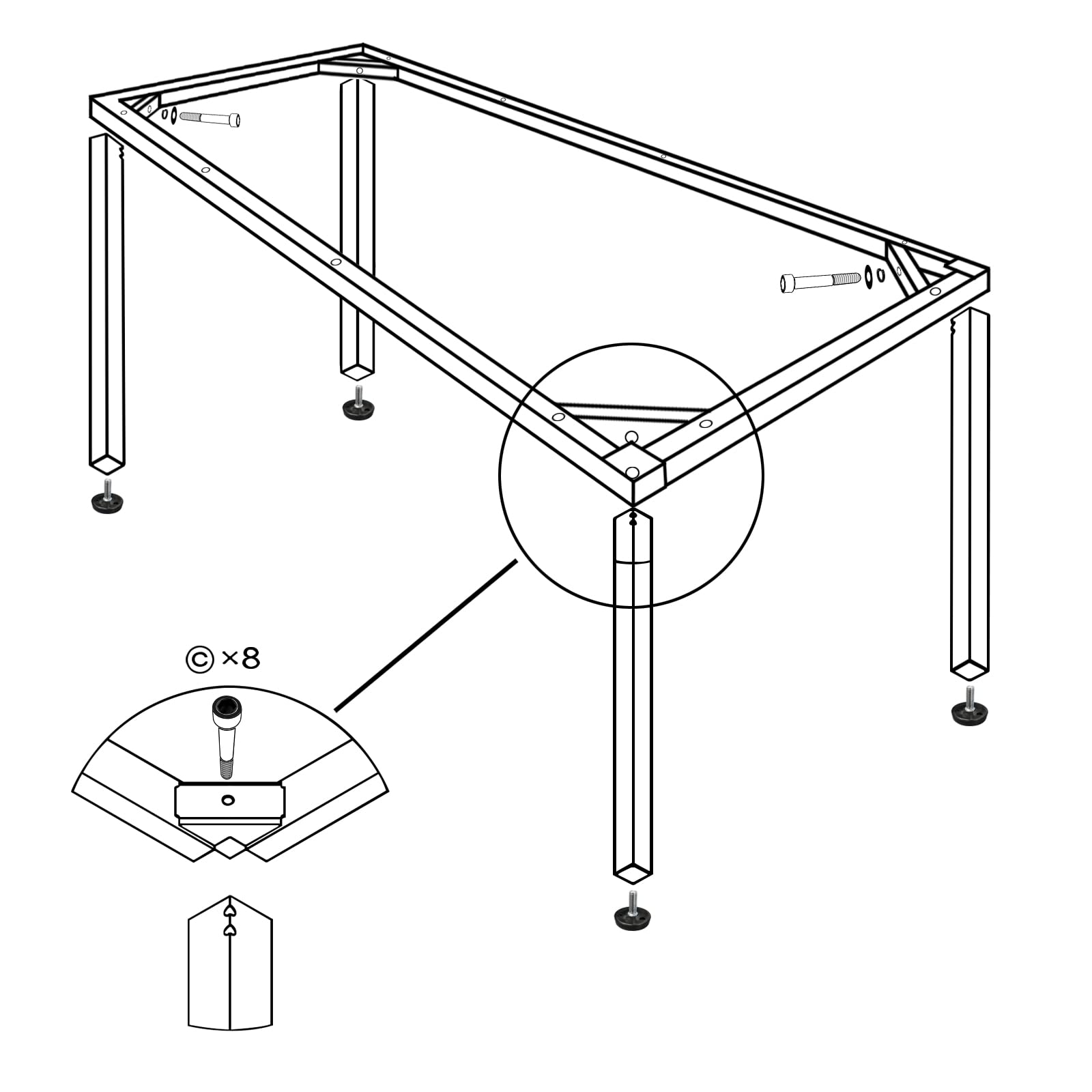 Ⓒ ×8