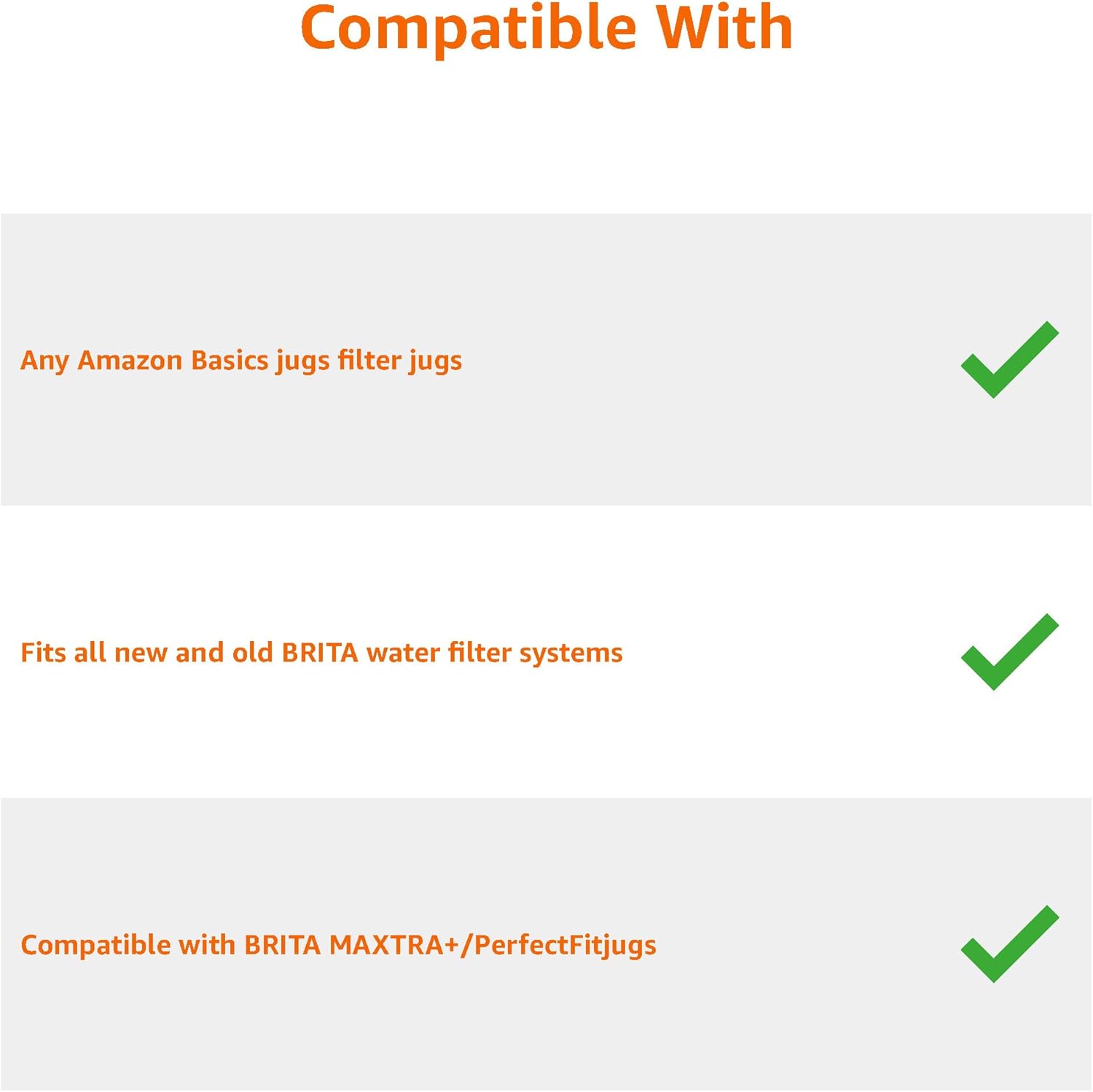 Compatible With

Any Amazon Basics jugs filter jugs ✓

Fits all new and old BRITA water filter systems ✓

Compatible with BRITA MAXTRA+/PerfectFitjugs ✓