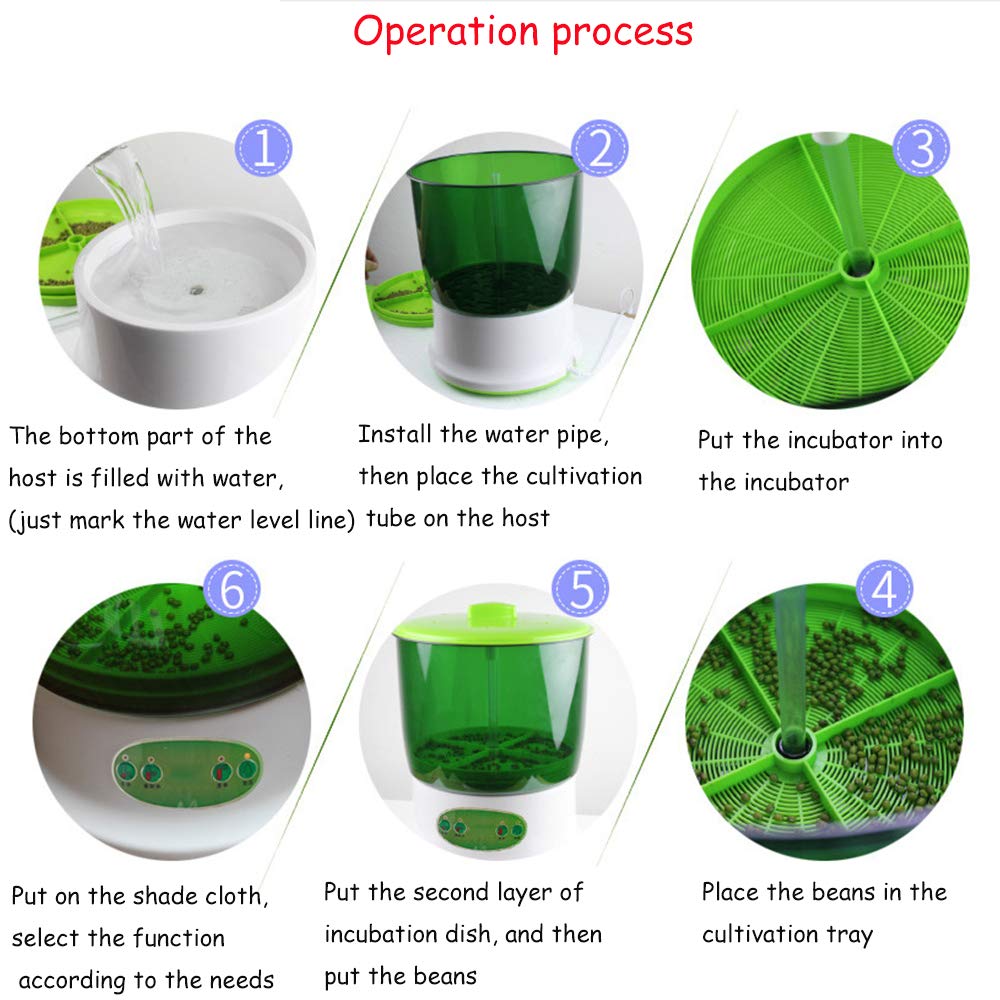 Operation process

1

The bottom part of the host is filled with water, (just mark the water level line)

2

Install the water pipe, then place the cultivation tube on the host

3

Put the incubator into the incubator

6

Put on the shade cloth, select the function according to the needs

5

Put the second layer of incubation dish, and then put the beans

4

Place the beans in the cultivation tray