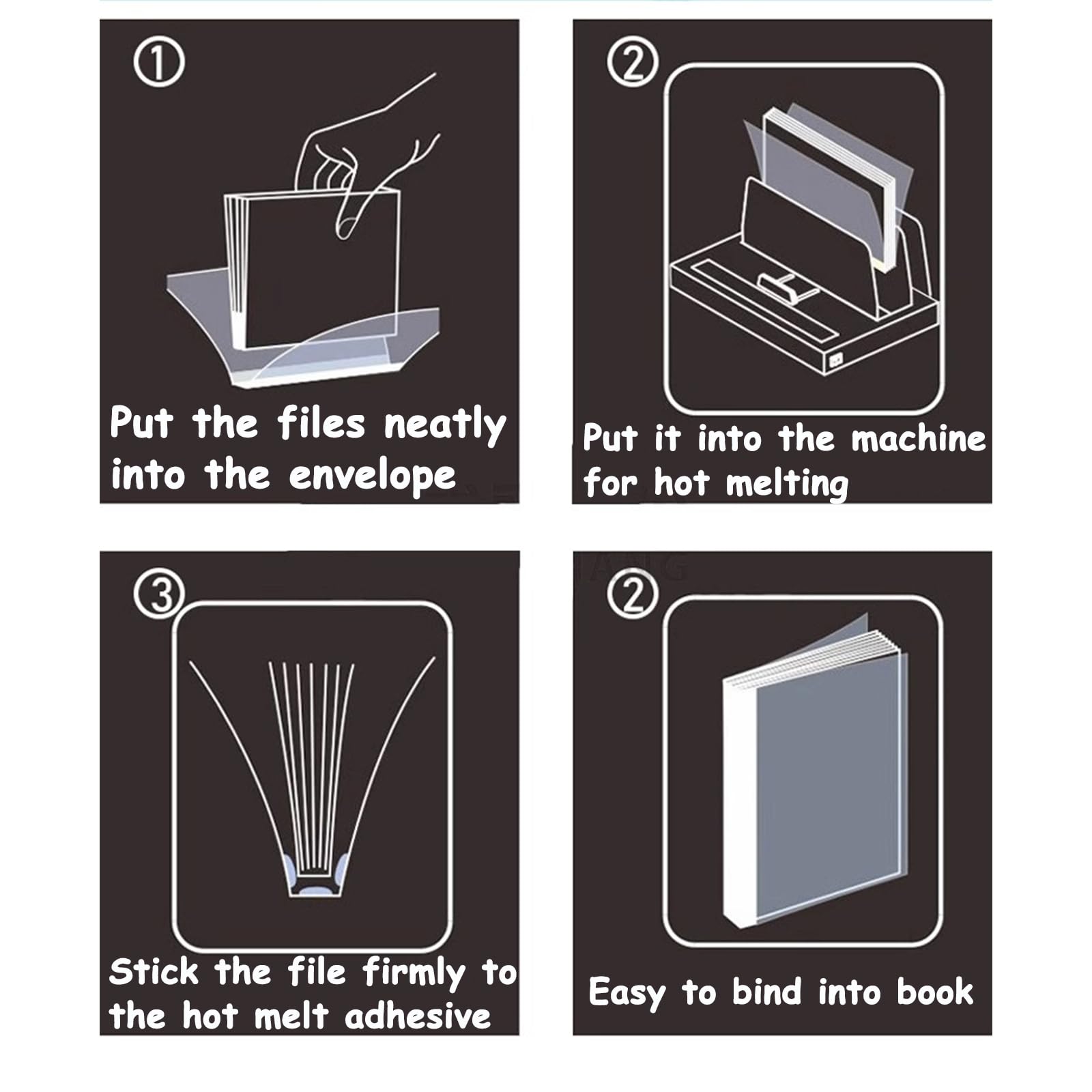 ①

Put the files neatly into the envelope

②

Put it into the machine for hot melting

③

Stick the file firmly to the hot melt adhesive

②

Easy to bind into book