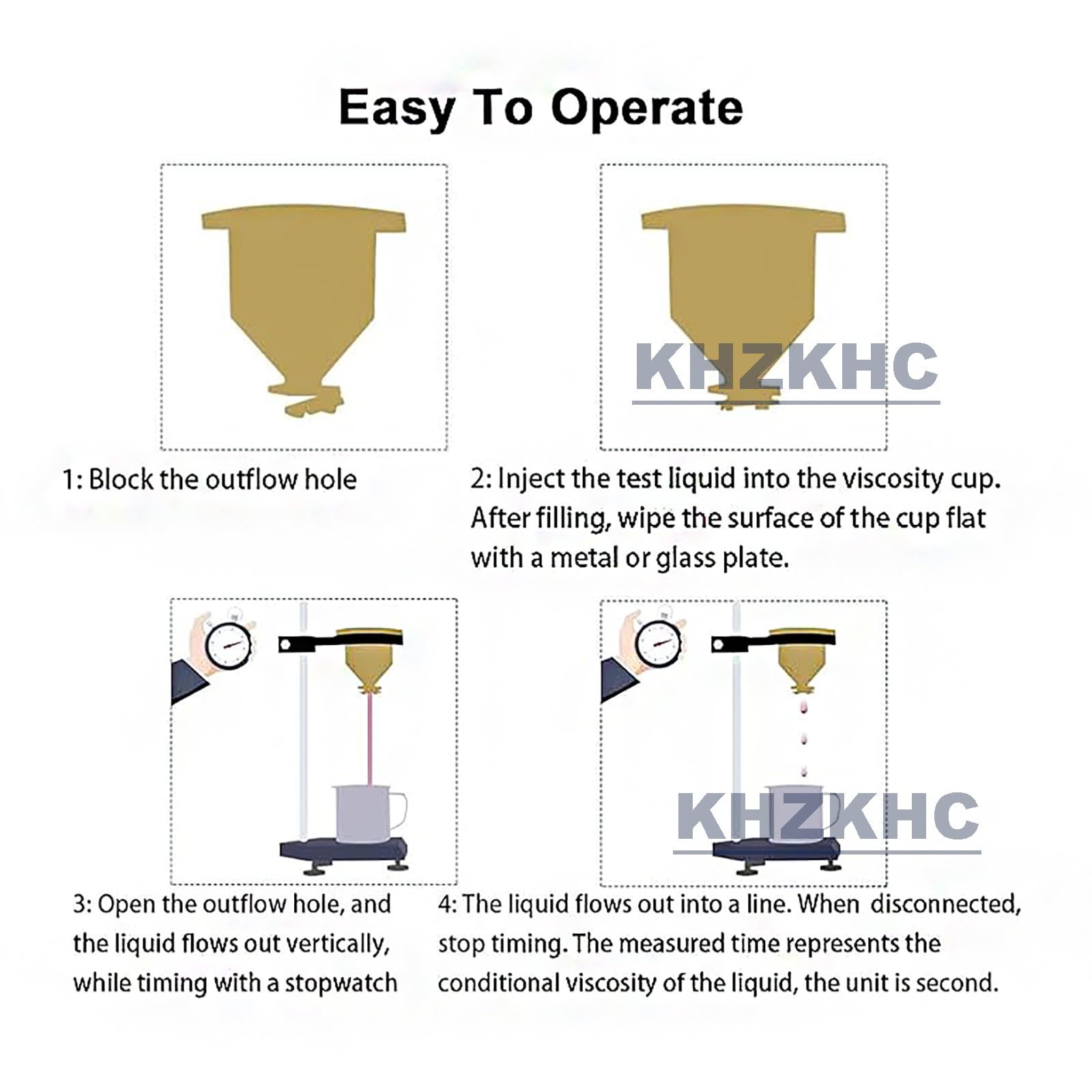 Easy To Operate

KHZKHC

1: Block the outflow hole

2: Inject the test liquid into the viscosity cup. After filling, wipe the surface of the cup flat with a metal or glass plate.

KHZKHC

3: Open the outflow hole, and the liquid flows out vertically, while timing with a stopwatch

4: The liquid flows out into a line. When disconnected, stop timing. The measured time represents the conditional viscosity of the liquid, the unit is second.