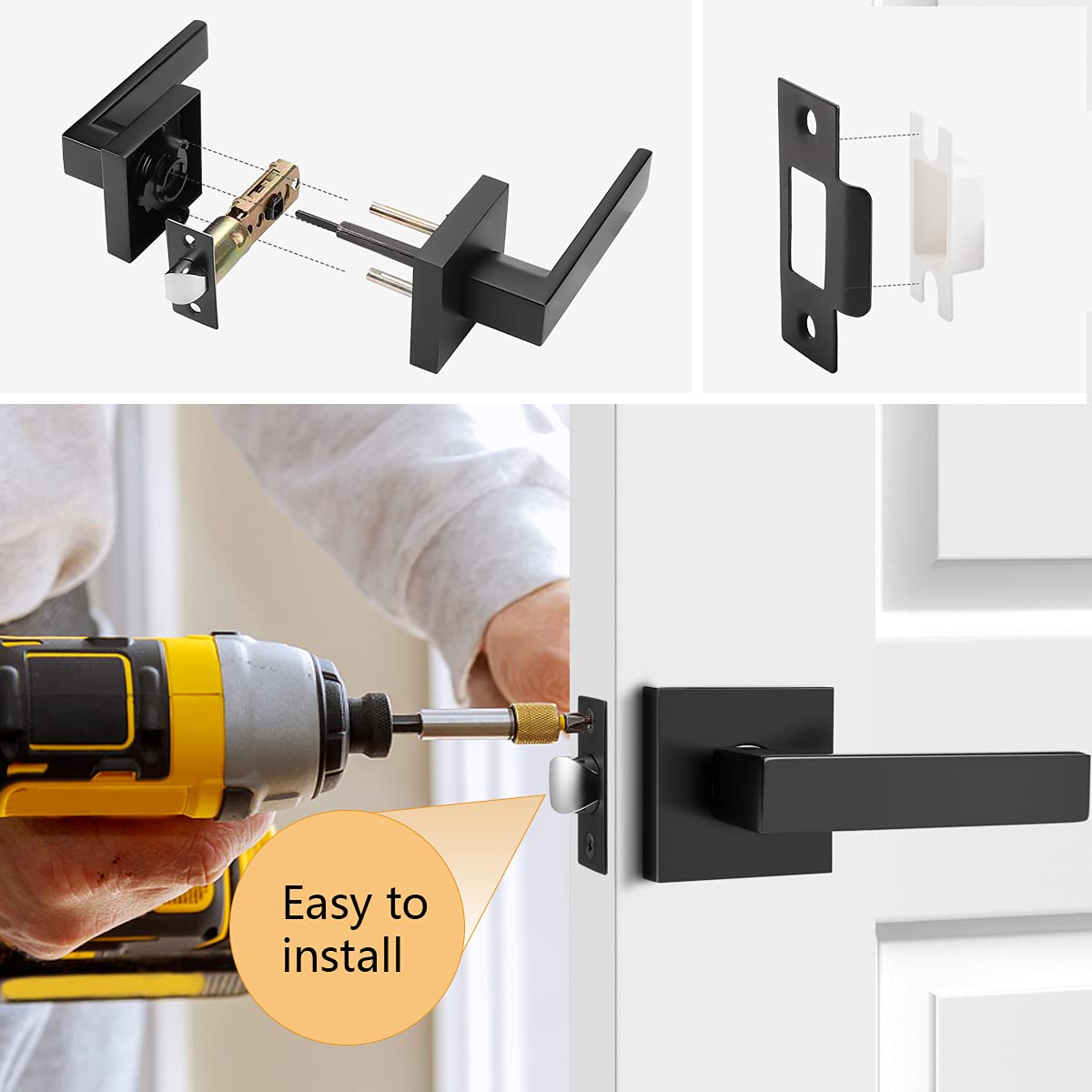 Easy to install