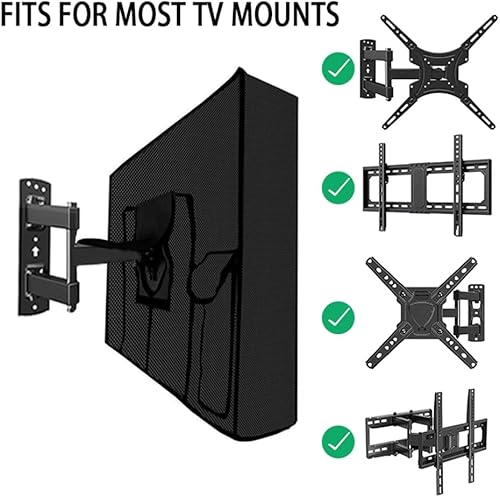 FITS FOR MOST TV MOUNTS