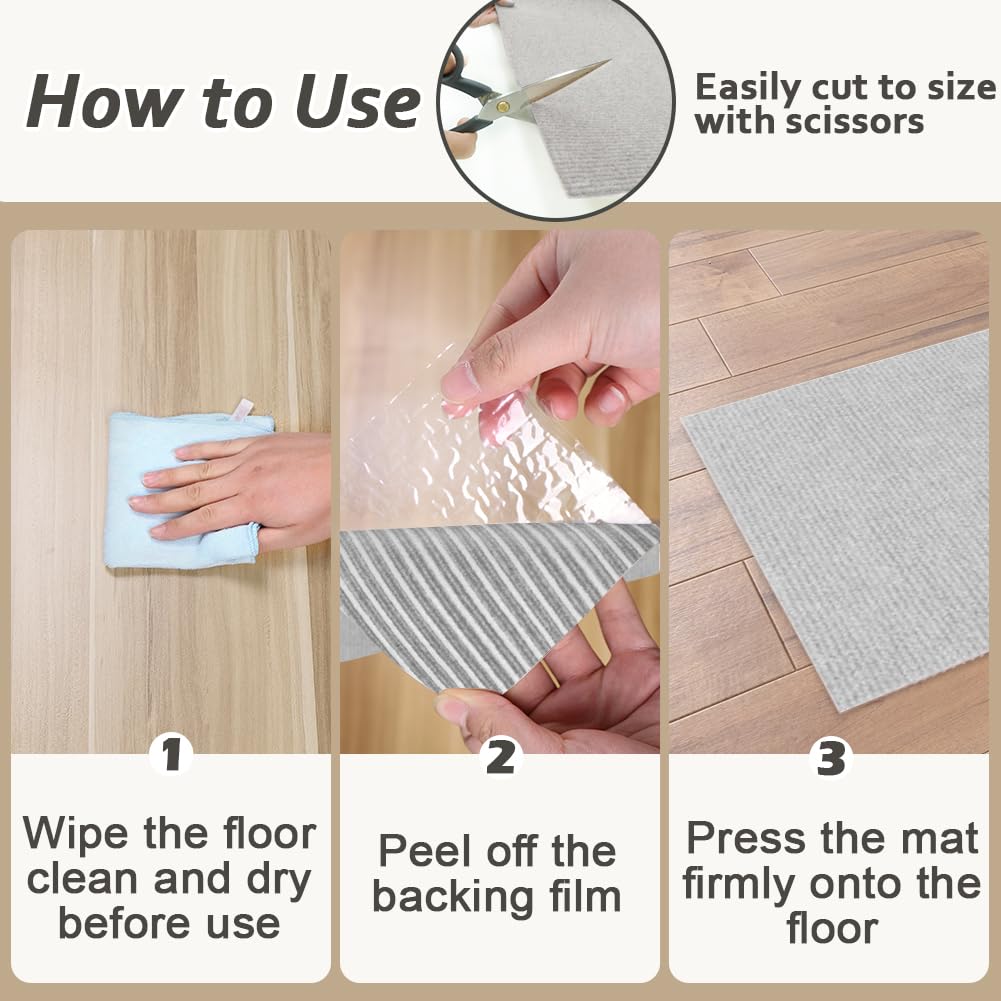 How to Use

Easily cut to size with scissors

1

Wipe the floor clean and dry before use

2

Peel off the backing film

3

Press the mat firmly onto the floor