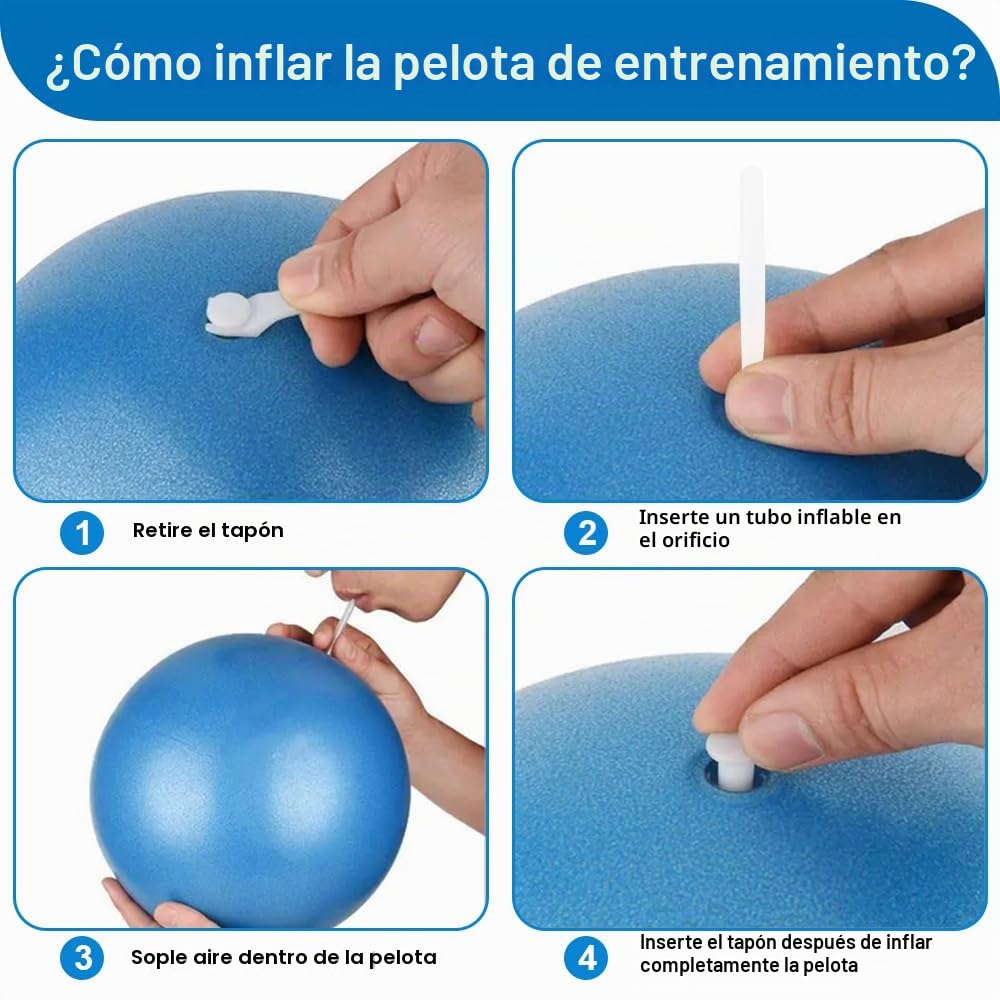 ¿Cómo inflar la pelota de entrenamiento?

1 Retire el tapón

2 Inserte un tubo inflable en el orificio

3 Sople aire dentro de la pelota

4 Inserte el tapón después de inflar completamente la pelota