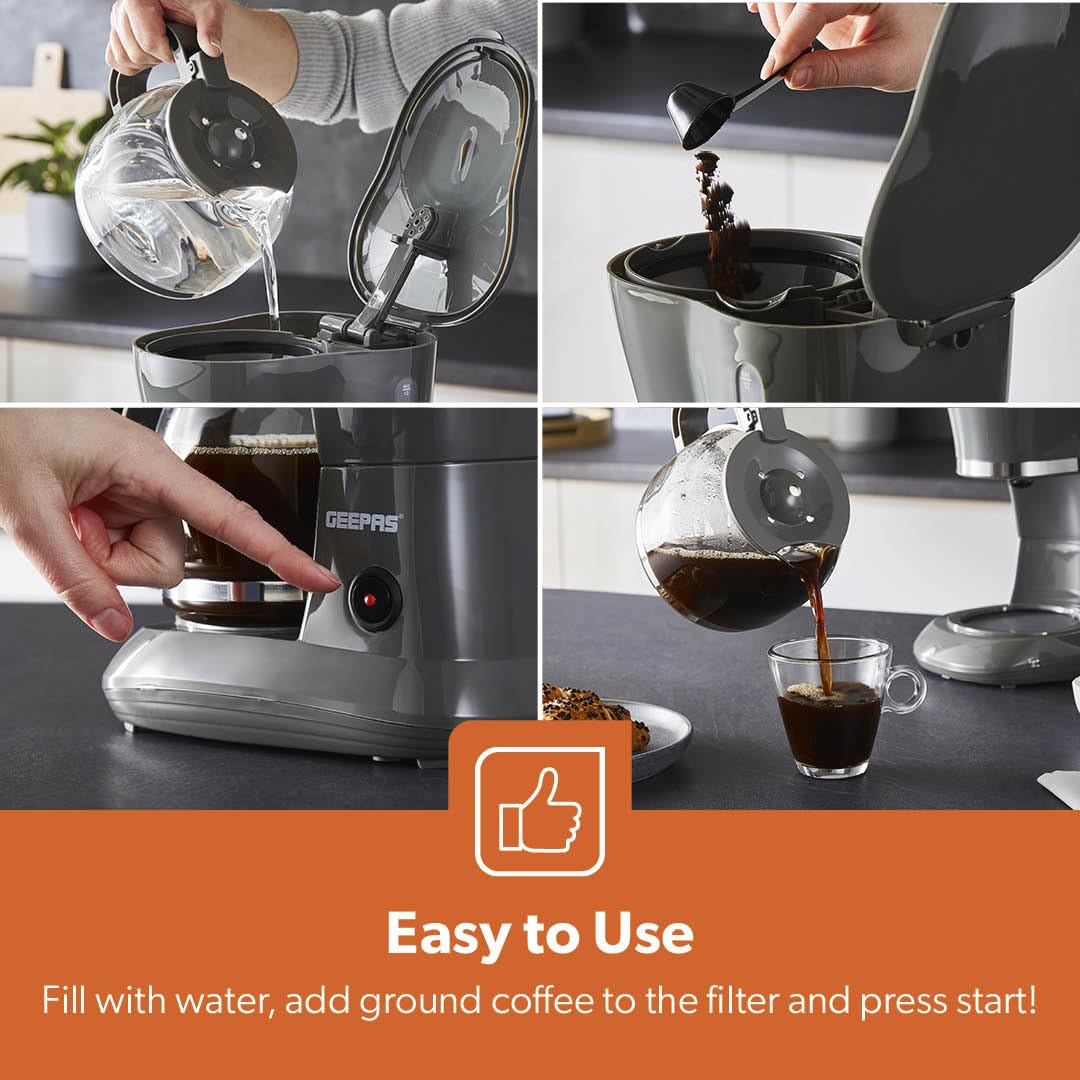 GEEPAS

Easy to Use

Fill with water, add ground coffee to the filter and press start!