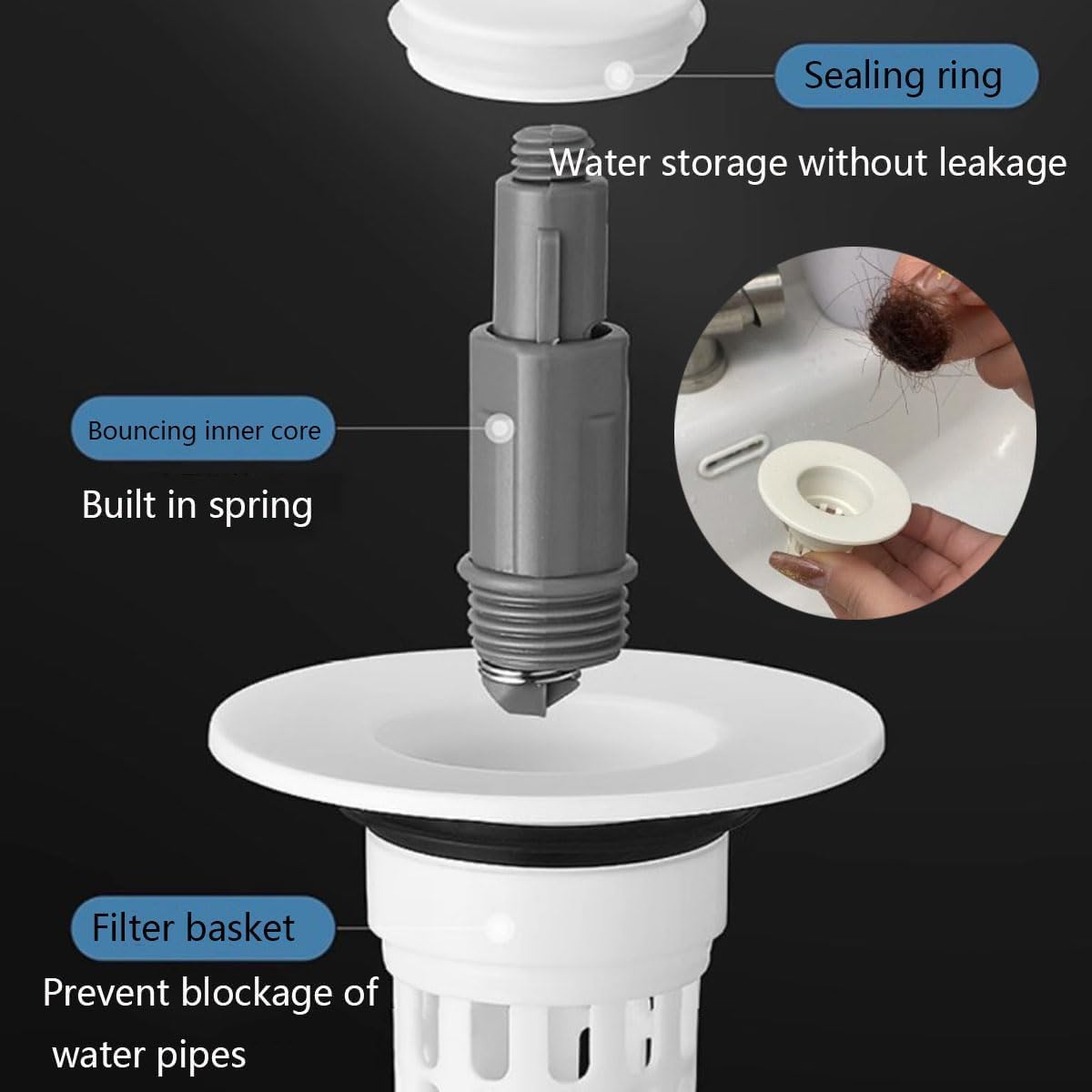 Sealing ring

Water storage without leakage

Bouncing inner core

Built in spring

Filter basket

Prevent blockage of water pipes