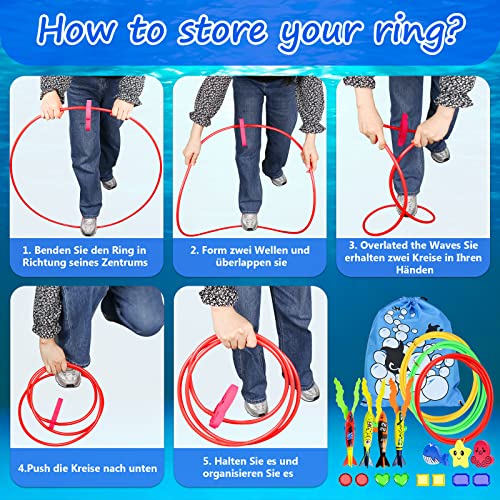 How to store your ring?

1. Benden Sie den Ring in Richtung seines Zentrums

2. Form zwei Wellen und überlappen sie

3. Overlated the Waves Sie erhalten zwei Kreise in Ihren Händen

4.Push die Kreise nach unten

5. Halten Sie es und organisieren Sie es