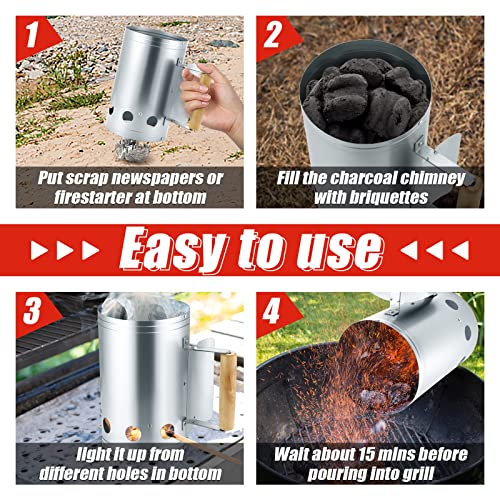 1

Put scrap newspapers or firestarter at bottom

2

Fill the charcoal chimney with briquettes

Easy to use

3

light it up from different holes in bottom

4

Wait about 15 mins before pouring into grill