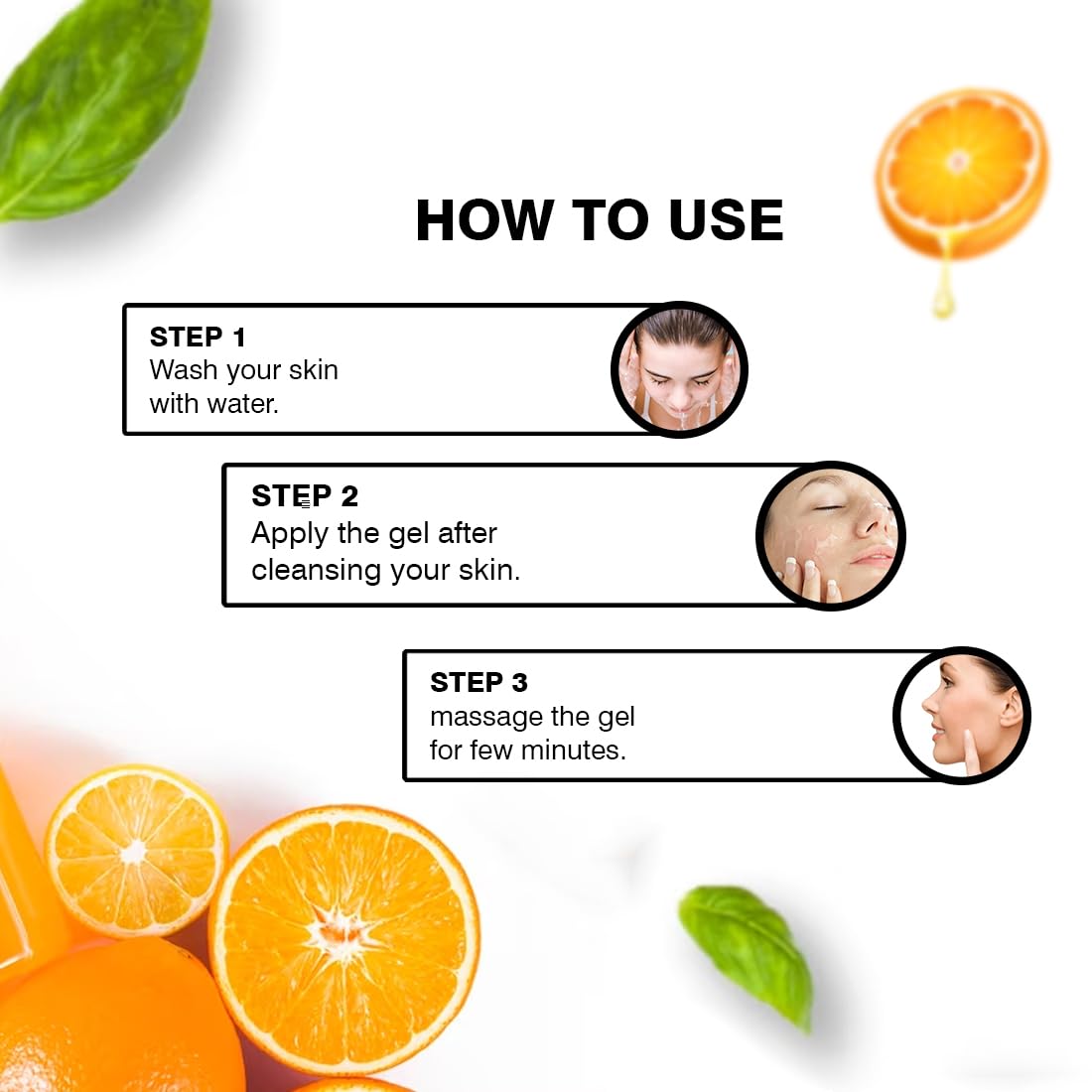 HOW TO USE

STEP 1
Wash your skin with water.

STEP 2
Apply the gel after cleansing your skin.

STEP 3
massage the gel for few minutes.