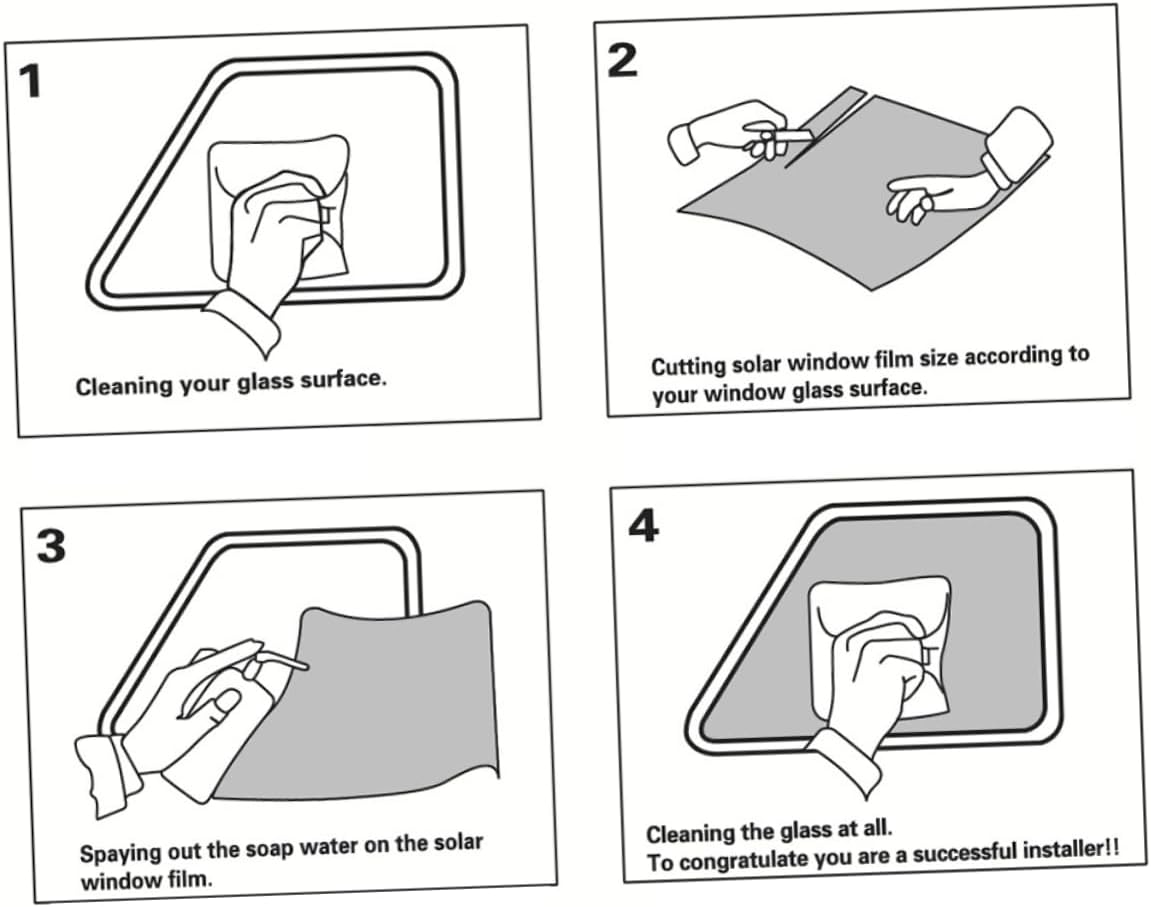 1

Cleaning your glass surface.

2

Cutting solar window film size according to your window glass surface.

3

Spaying out the soap water on the solar window film.

4

Cleaning the glass at all.
To congratulate you are a successful installer!!