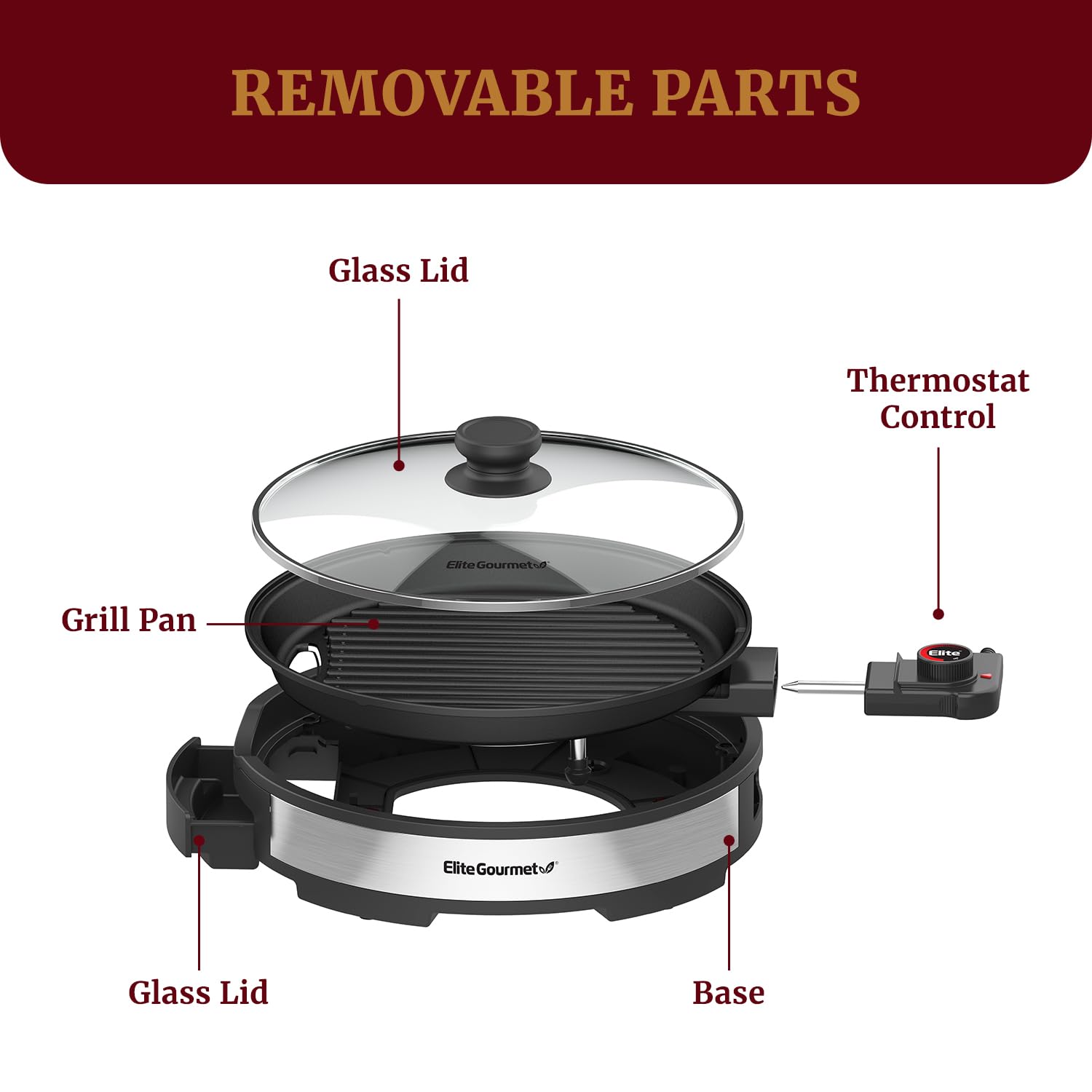 REMOVABLE PARTS

Glass Lid

Thermostat Control

Elite Gourmet

Grill Pan

Elite

Elite Gourmet

Glass Lid

Base