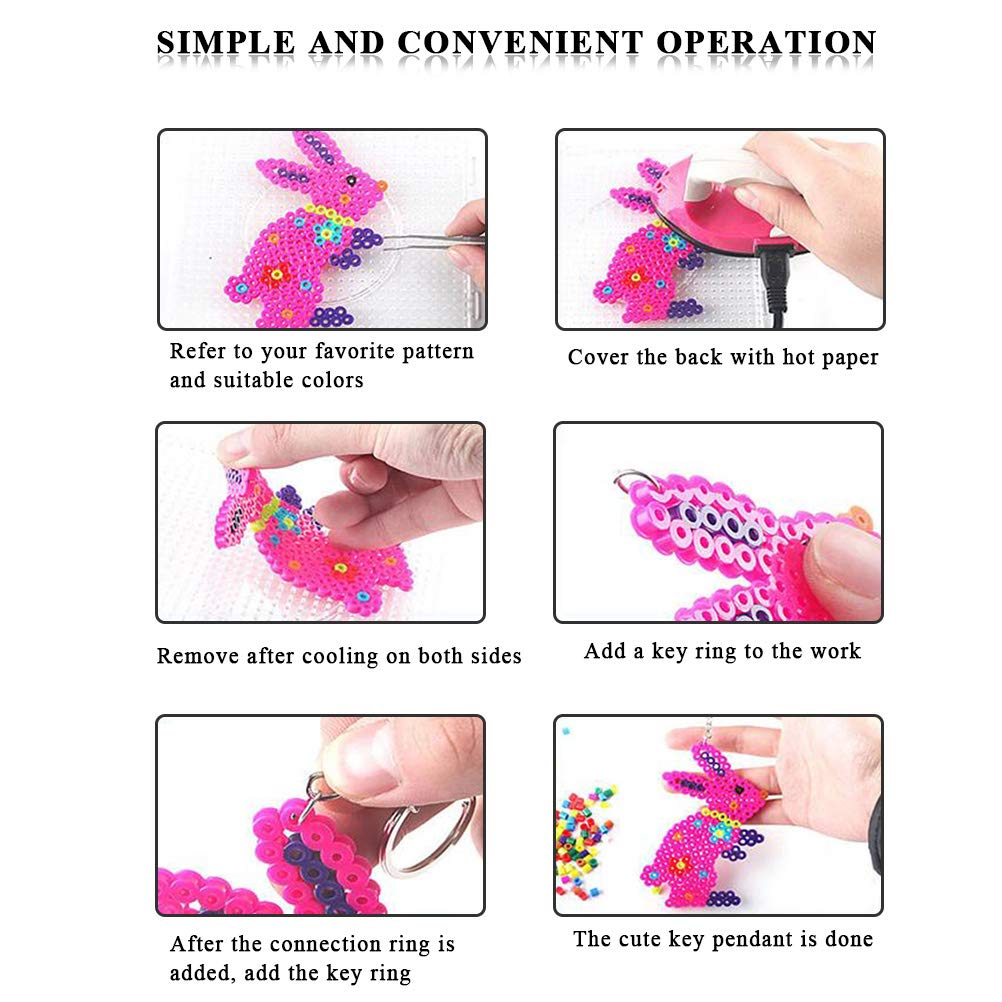 SIMPLE AND CONVENIENT OPERATION

Refer to your favorite pattern and suitable colors

Cover the back with hot paper

Remove after cooling on both sides

Add a key ring to the work

After the connection ring is added, add the key ring

The cute key pendant is done