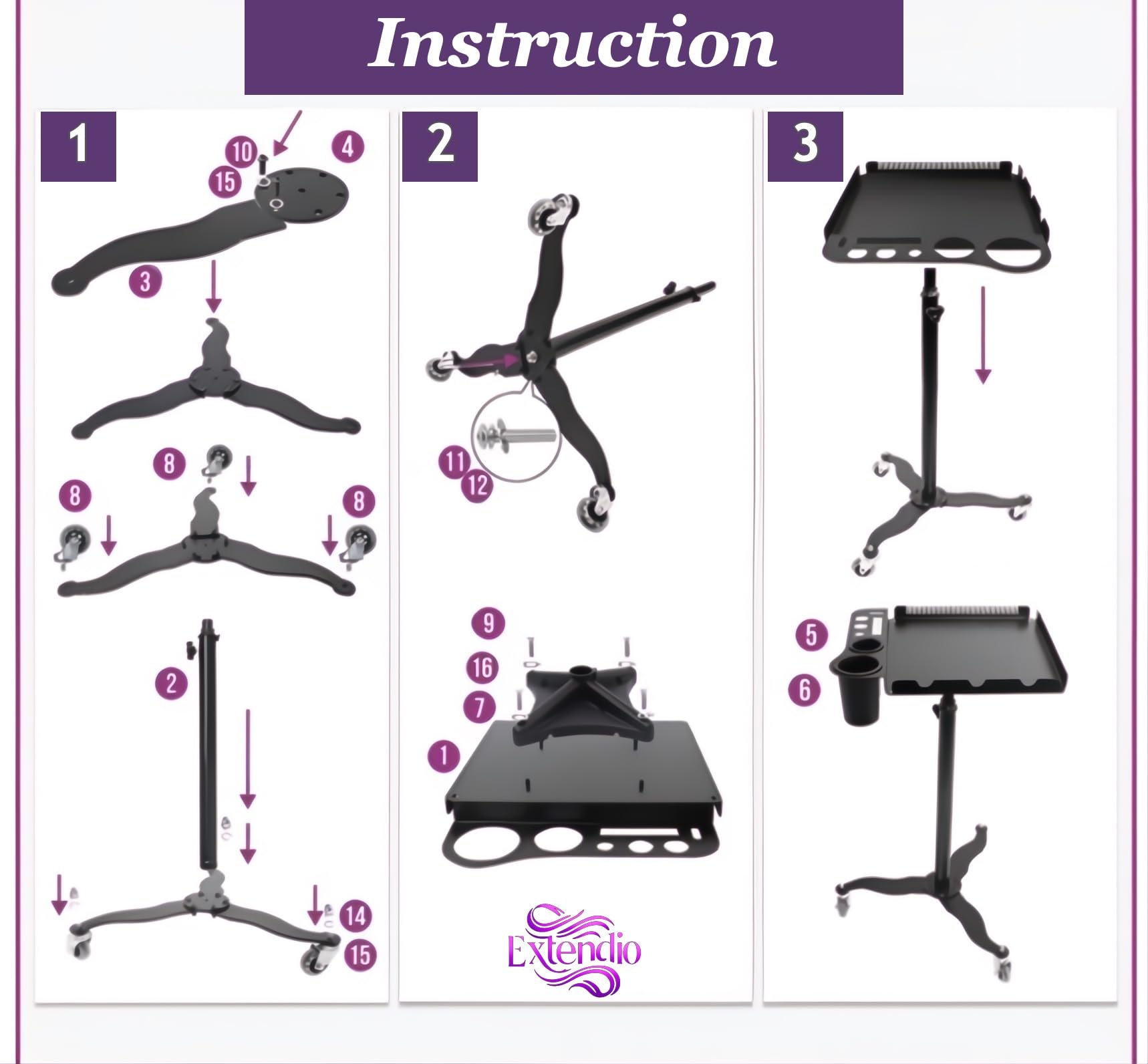 Instruction

1

10
4
15
3
8
8
8
2
14
15

2

11
12
9
16
7
1

Extendio

3

5
6