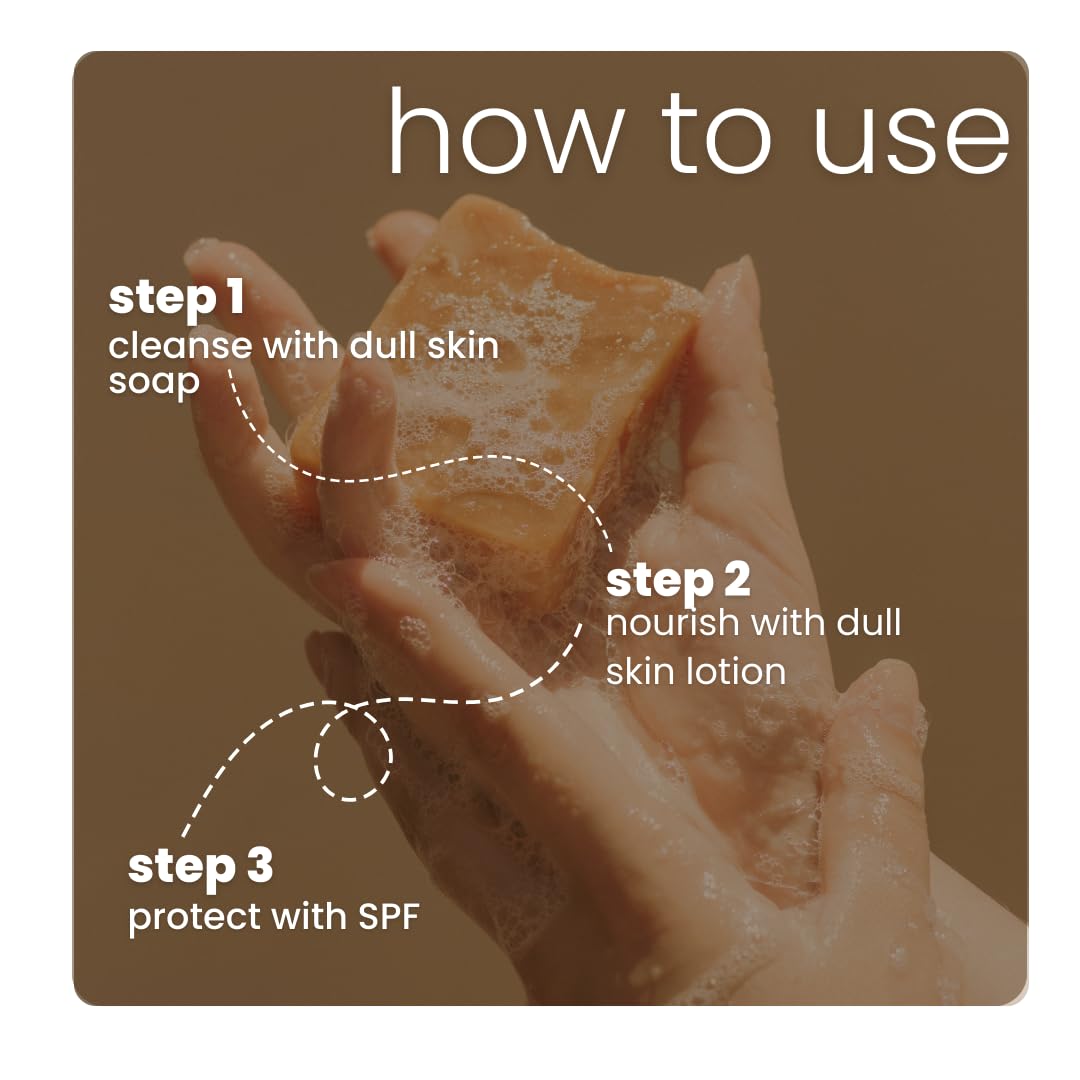 how to use

step 1
cleanse with dull skin soap

step 2
nourish with dull skin lotion

step 3
protect with SPF