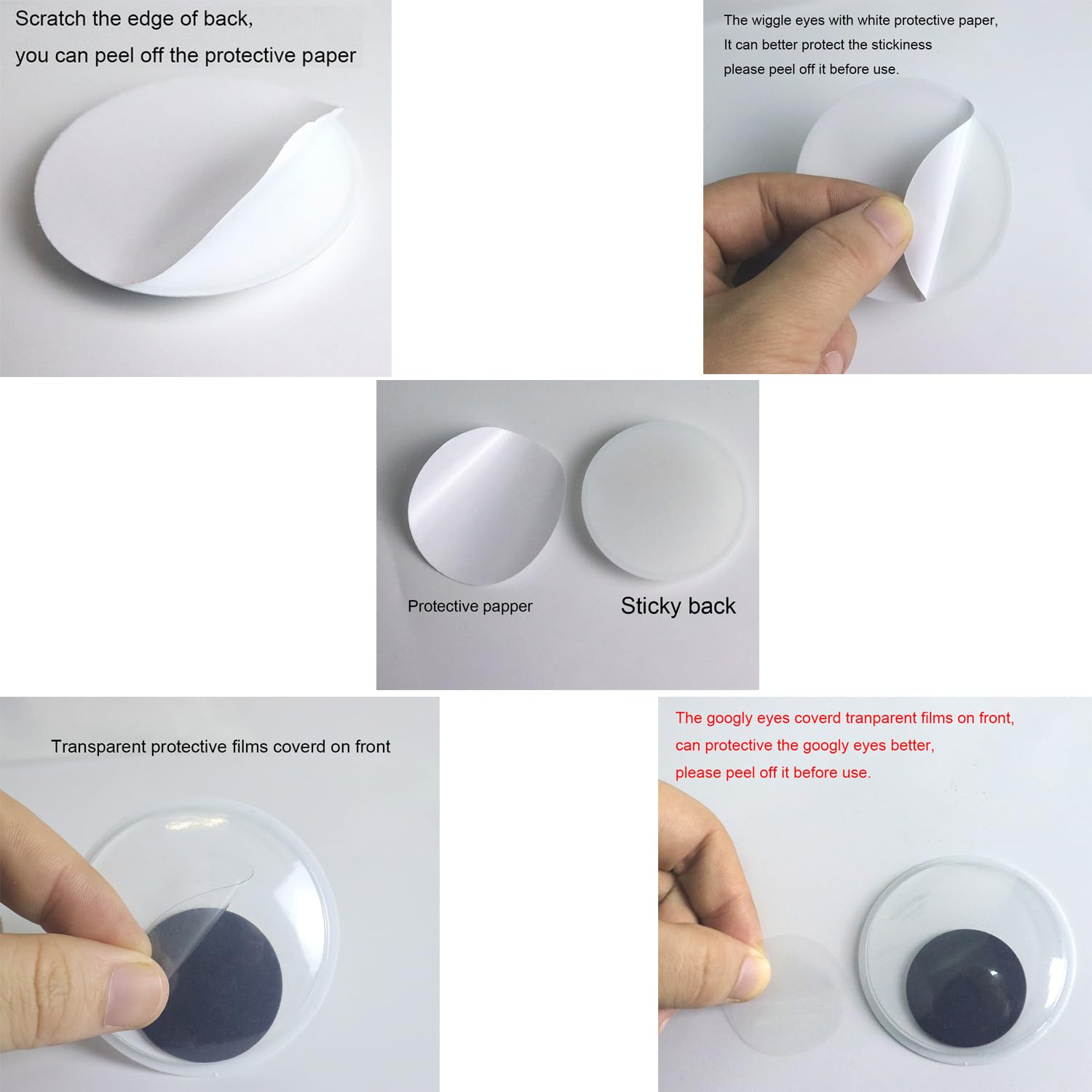 Scratch the edge of back,
you can peel off the protective paper

The wiggle eyes with white protective paper,
It can better protect the stickiness
please peel off it before use.

Protective papper

Sticky back

Transparent protective films coverd on front

The googly eyes coverd tranparent films on front,
can protective the googly eyes better,
please peel off it before use.