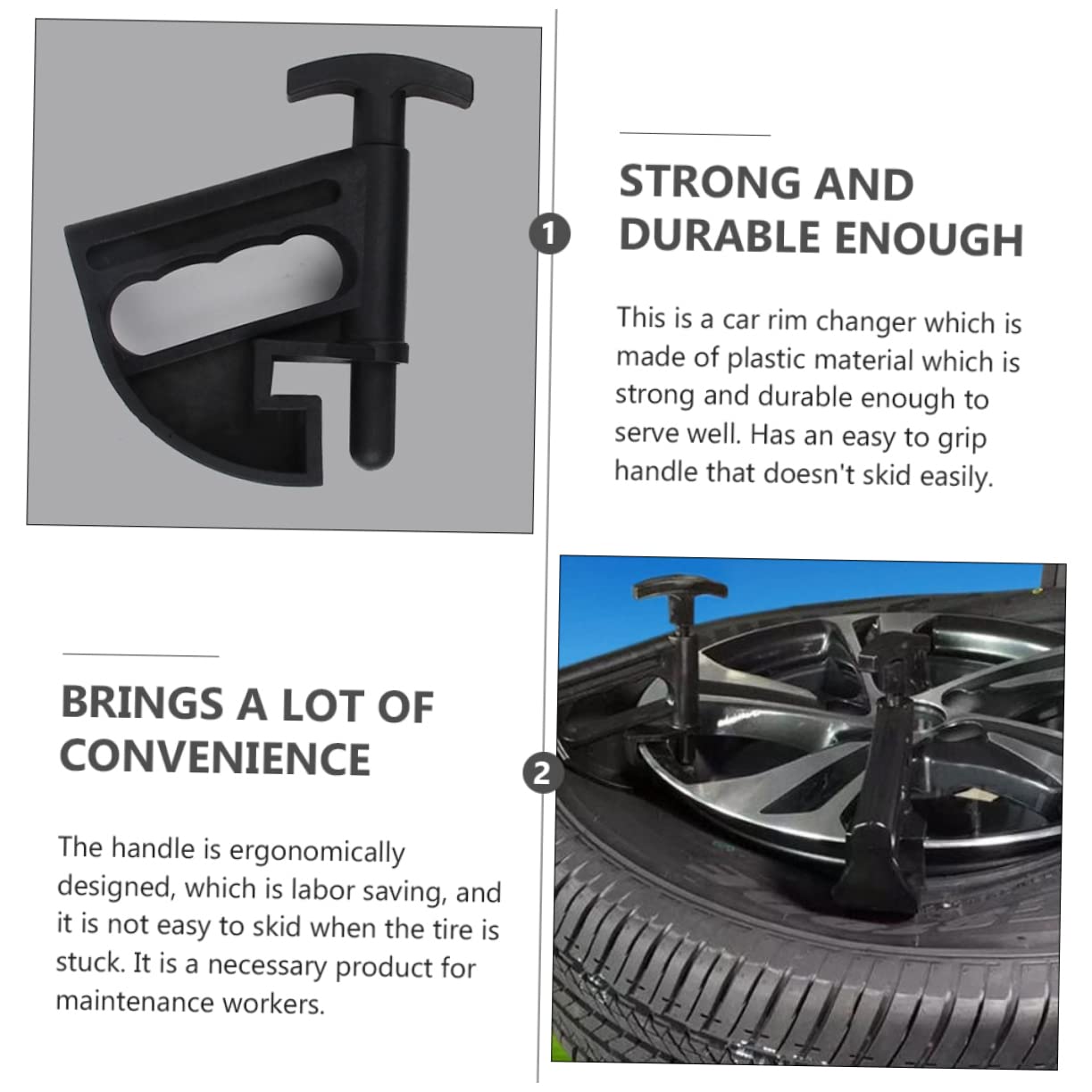 1

STRONG AND DURABLE ENOUGH

This is a car rim changer which is made of plastic material which is strong and durable enough to serve well. Has an easy to grip handle that doesn't skid easily.

BRINGS A LOT OF CONVENIENCE

2

The handle is ergonomically designed, which is labor saving, and it is not easy to skid when the tire is stuck. It is a necessary product for maintenance workers.