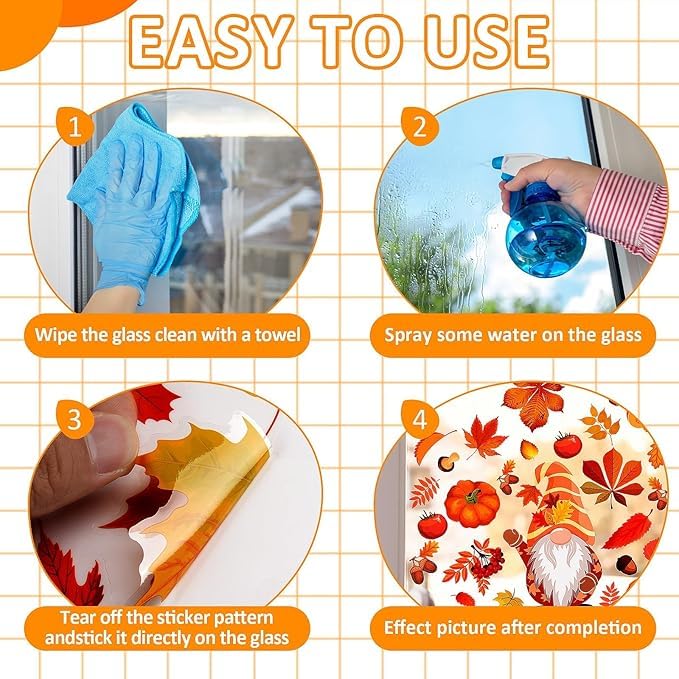 EASY TO USE

1
Wipe the glass clean with a towel

2
Spray some water on the glass

3
Tear off the sticker pattern andstick it directly on the glass

4
Effect picture after completion