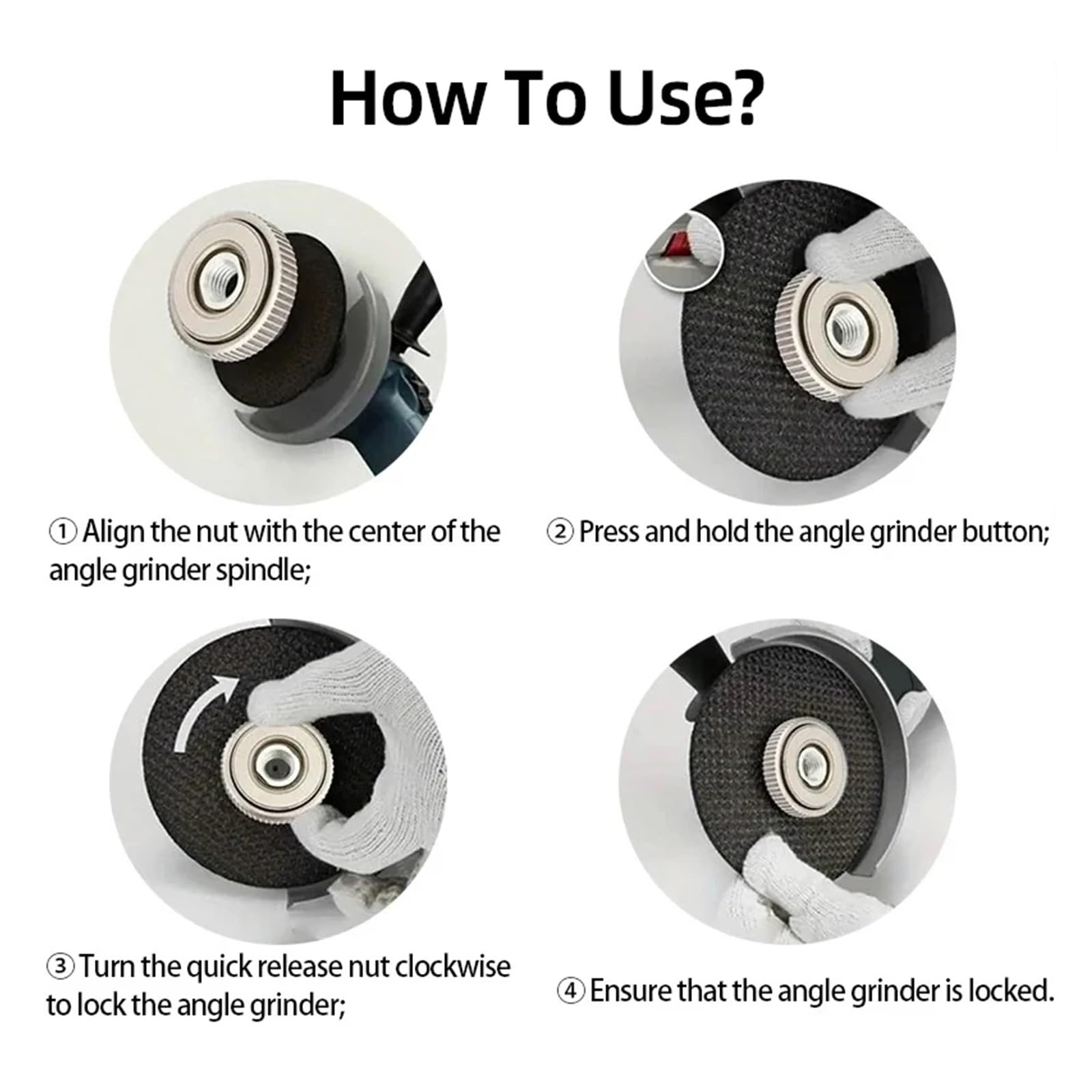 How To Use?

① Align the nut with the center of the angle grinder spindle;

② Press and hold the angle grinder button;

③ Turn the quick release nut clockwise to lock the angle grinder;

④ Ensure that the angle grinder is locked.