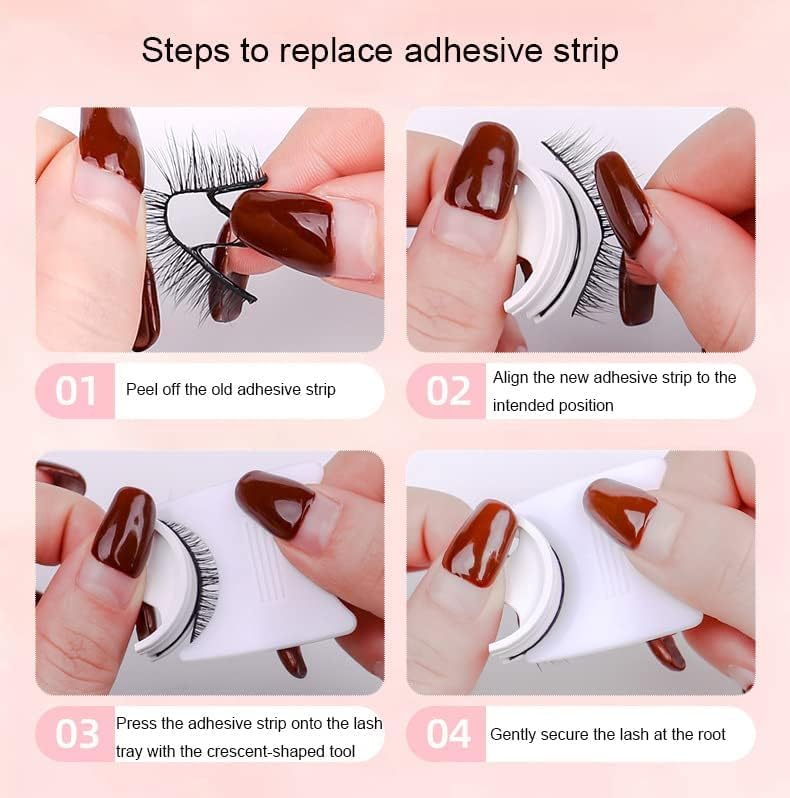 Steps to replace adhesive strip

01 Peel off the old adhesive strip

02 Align the new adhesive strip to the intended position

03 Press the adhesive strip onto the lash tray with the crescent-shaped tool

04 Gently secure the lash at the root