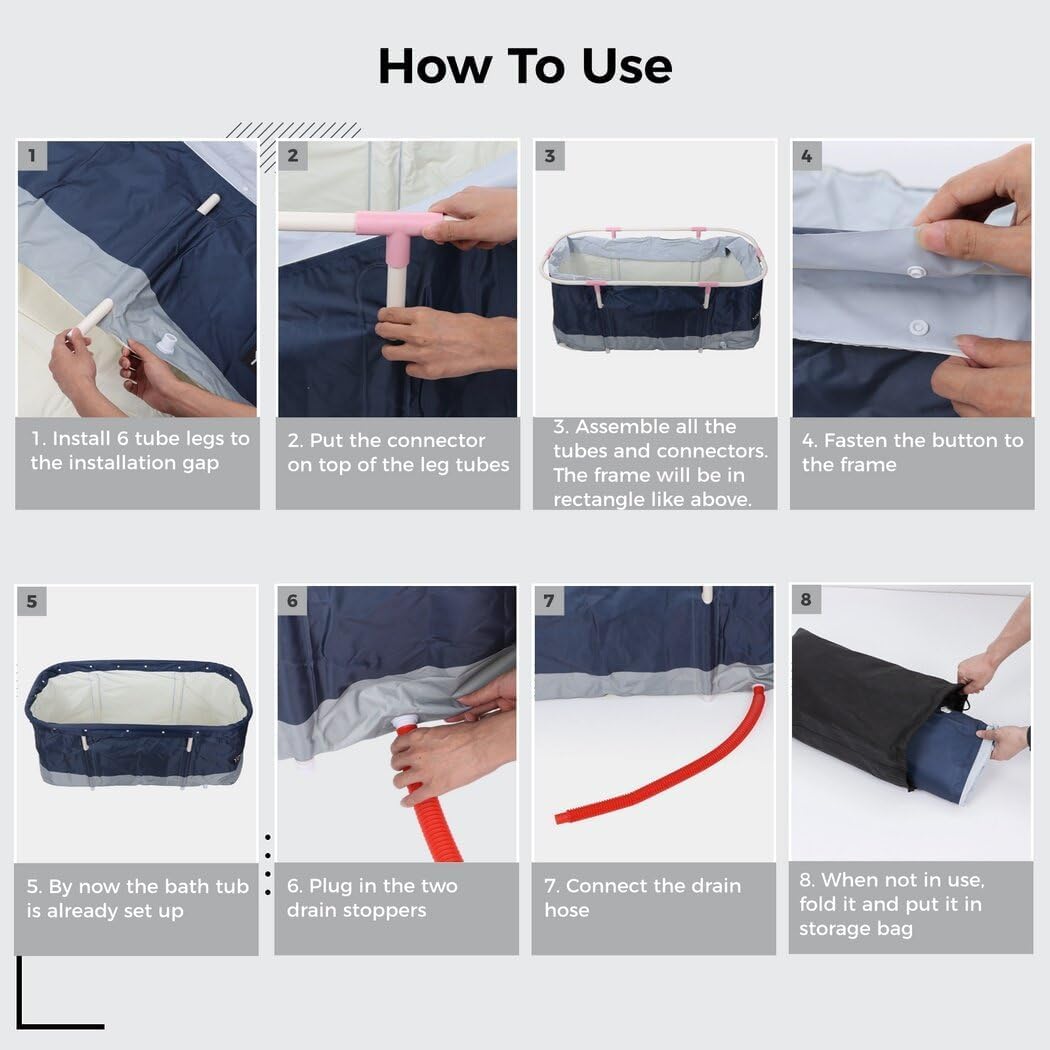 How To Use

1

1. Install 6 tube legs to the installation gap

2

2. Put the connector on top of the leg tubes

3

3. Assemble all the tubes and connectors. The frame will be in rectangle like above.

4

4. Fasten the button to the frame

5

5. By now the bath tub is already set up

6

6. Plug in the two drain stoppers

7

7. Connect the drain hose

8

8. When not in use, fold it and put it in storage bag