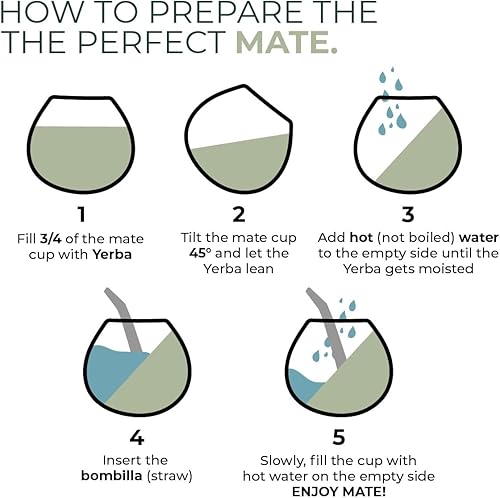 HOW TO PREPARE THE THE PERFECT MATE.

1
Fill 3/4 of the mate cup with Yerba

2
Tilt the mate cup 45° and let the Yerba lean

3
Add hot (not boiled) water to the empty side until the Yerba gets moisted

4
Insert the bombilla (straw)

5
Slowly, fill the cup with hot water on the empty side
ENJOY MATE!