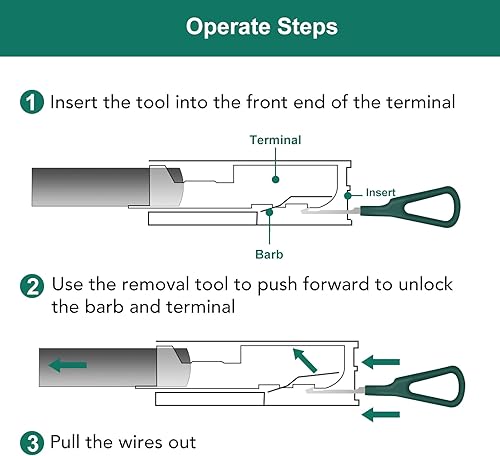 Operate Steps

1 Insert the tool into the front end of the terminal

Terminal

Insert

Barb

2 Use the removal tool to push forward to unlock the barb and terminal

3 Pull the wires out