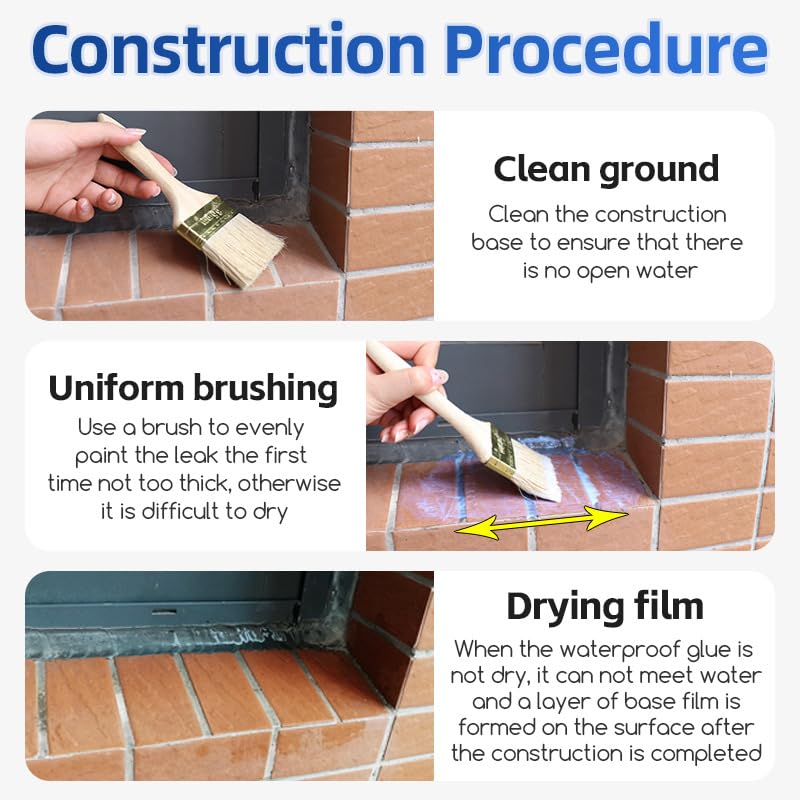 Construction Procedure

Clean ground
Clean the construction base to ensure that there is no open water

Uniform brushing
Use a brush to evenly paint the leak the first time not too thick, otherwise it is difficult to dry

Drying film
When the waterproof glue is not dry, it can not meet water and a layer of base film is formed on the surface after the construction is completed