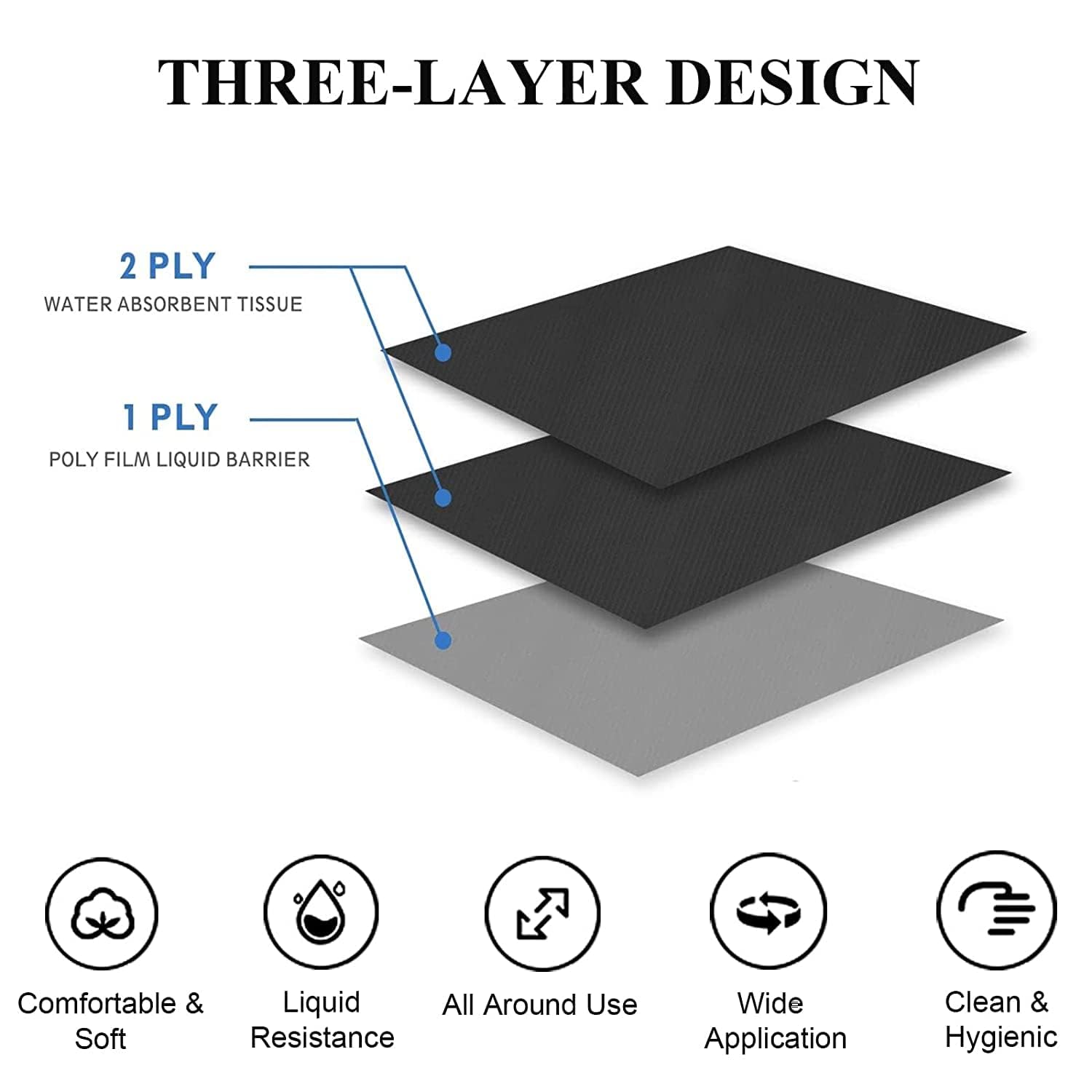 THREE-LAYER DESIGN

2 PLY
WATER ABSORBENT TISSUE

1 PLY
POLY FILM LIQUID BARRIER

Comfortable & Soft

Liquid Resistance

All Around Use

Wide Application

Clean & Hygienic