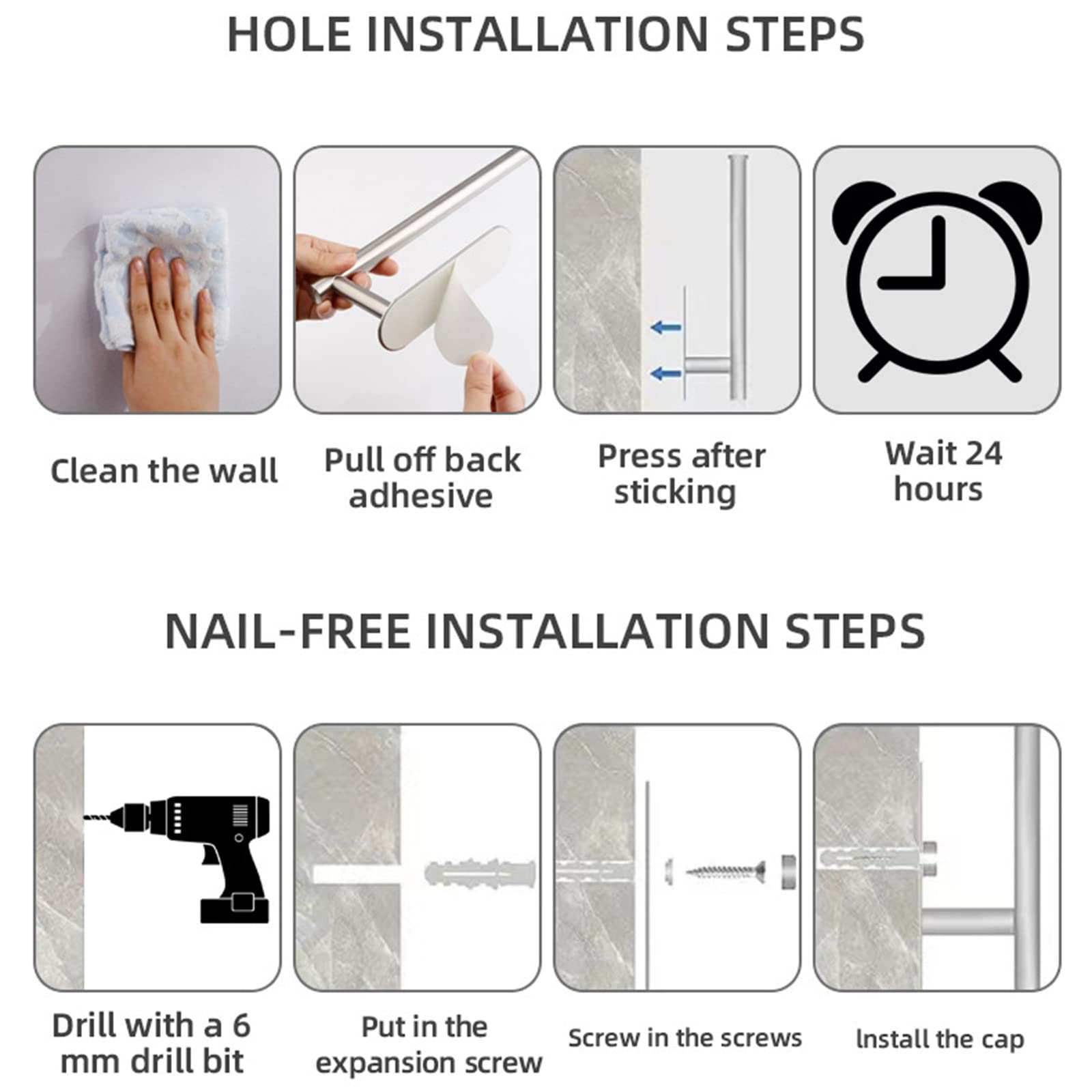 HOLE INSTALLATION STEPS

Clean the wall

Pull off back adhesive

Press after sticking

Wait 24 hours

NAIL-FREE INSTALLATION STEPS

Drill with a 6 mm drill bit

Put in the expansion screw

Screw in the screws

Install the cap