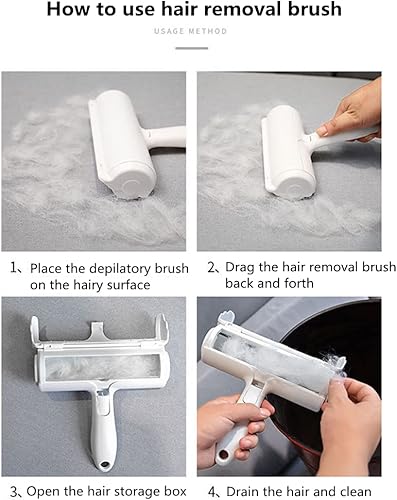 How to use hair removal brush

USAGE METHOD

1、Place the depilatory brush on the hairy surface

2、Drag the hair removal brush back and forth

3、Open the hair storage box

4、Drain the hair and clean