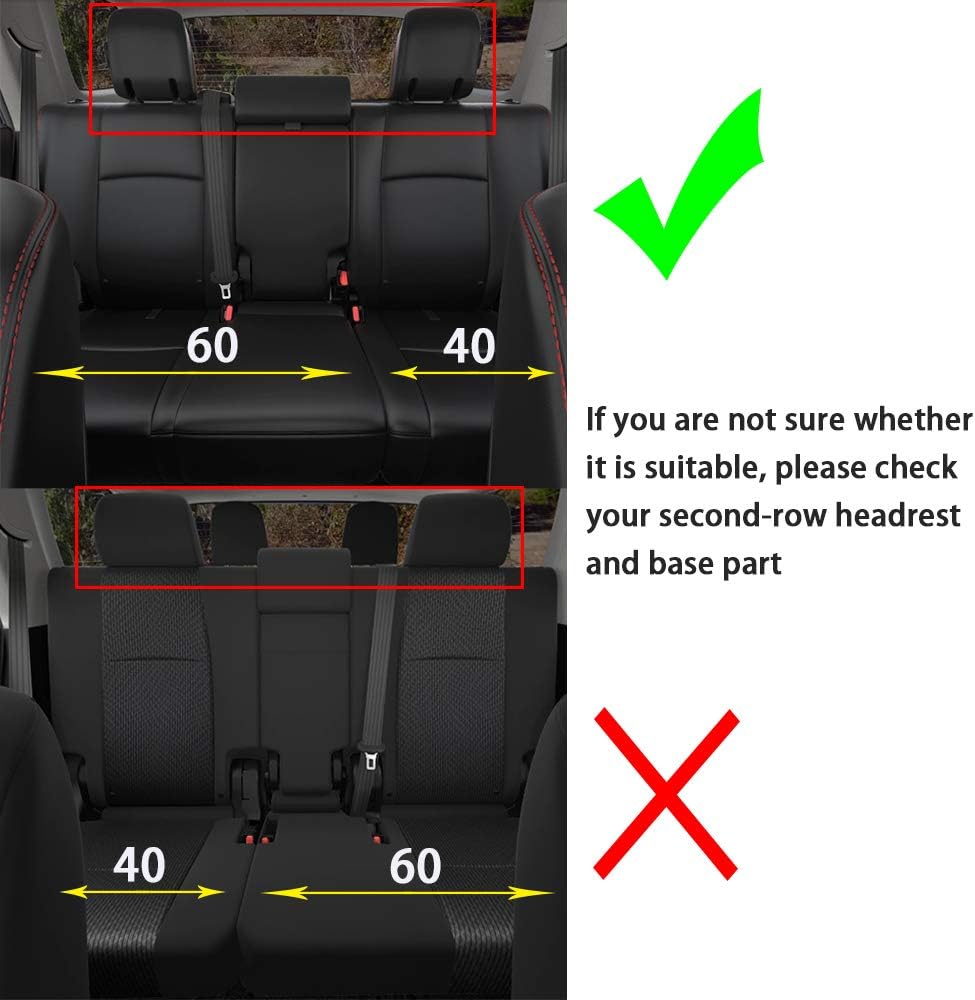 60

40

If you are not sure whether it is suitable, please check your second-row headrest and base part

40

60