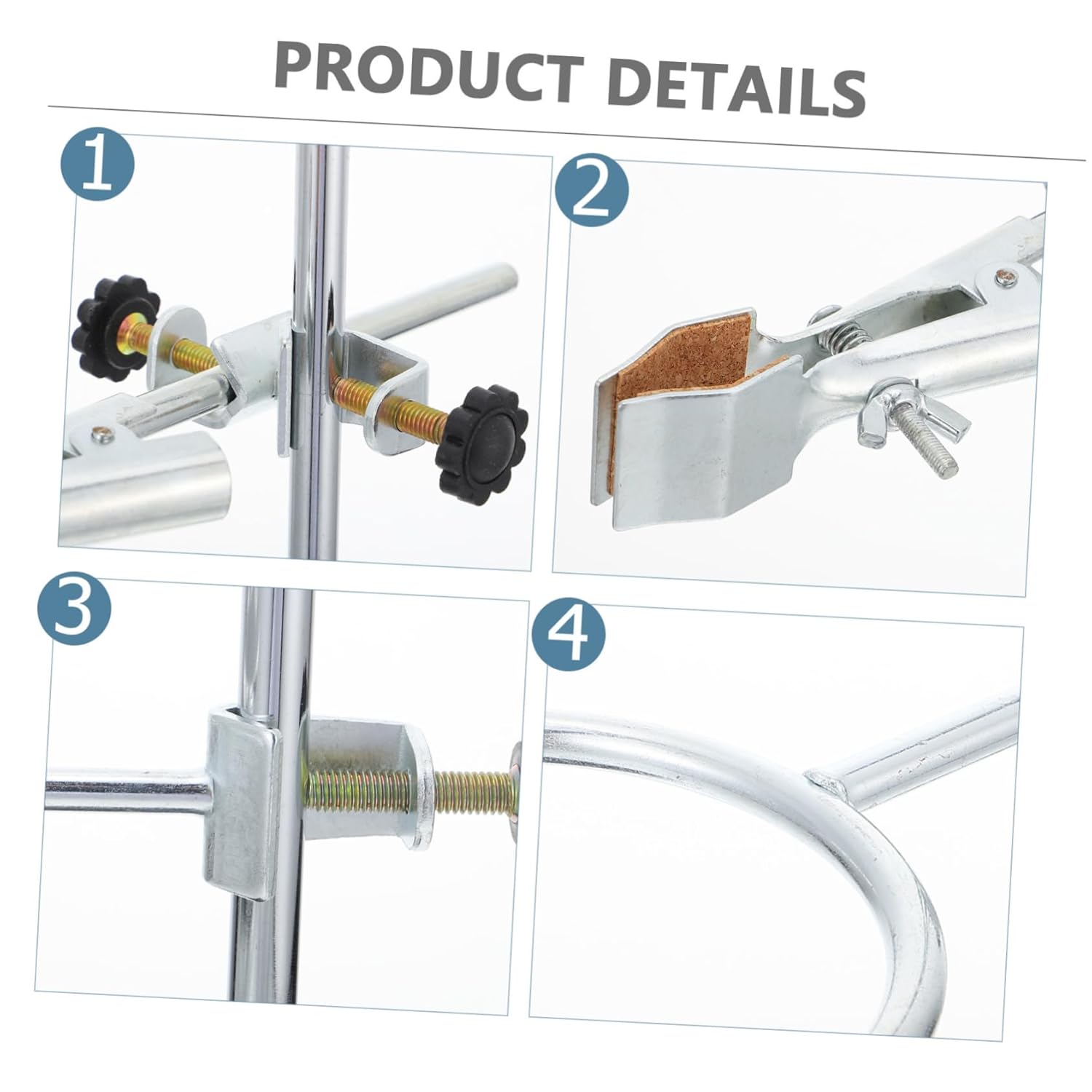 PRODUCT DETAILS

1

2

3

4